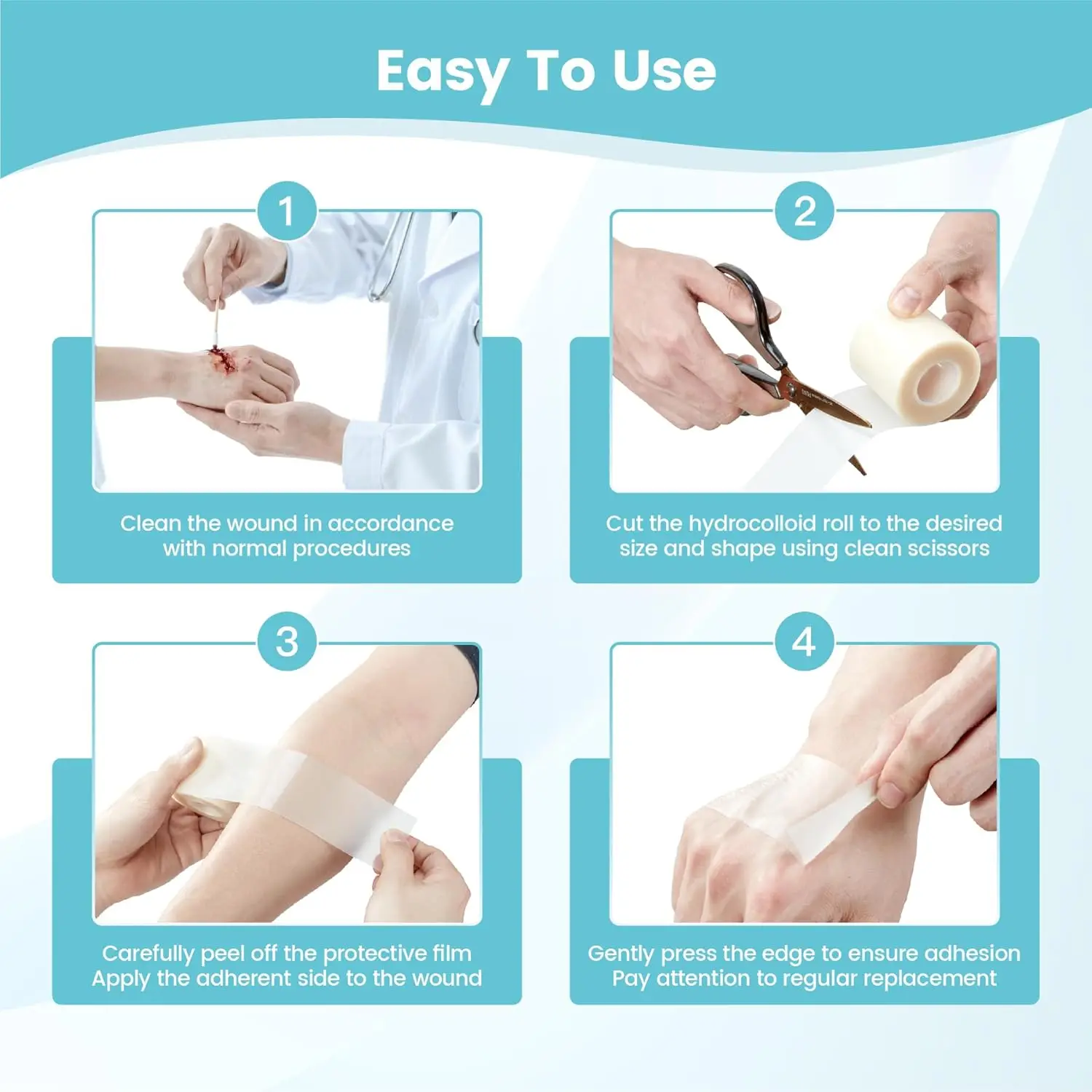 Easy To Use

1

Clean the wound in accordance with normal procedures

2

Cut the hydrocolloid roll to the desired size and shape using clean scissors

3

Carefully peel off the protective film
Apply the adherent side to the wound

4

Gently press the edge to ensure adhesion
Pay attention to regular replacement