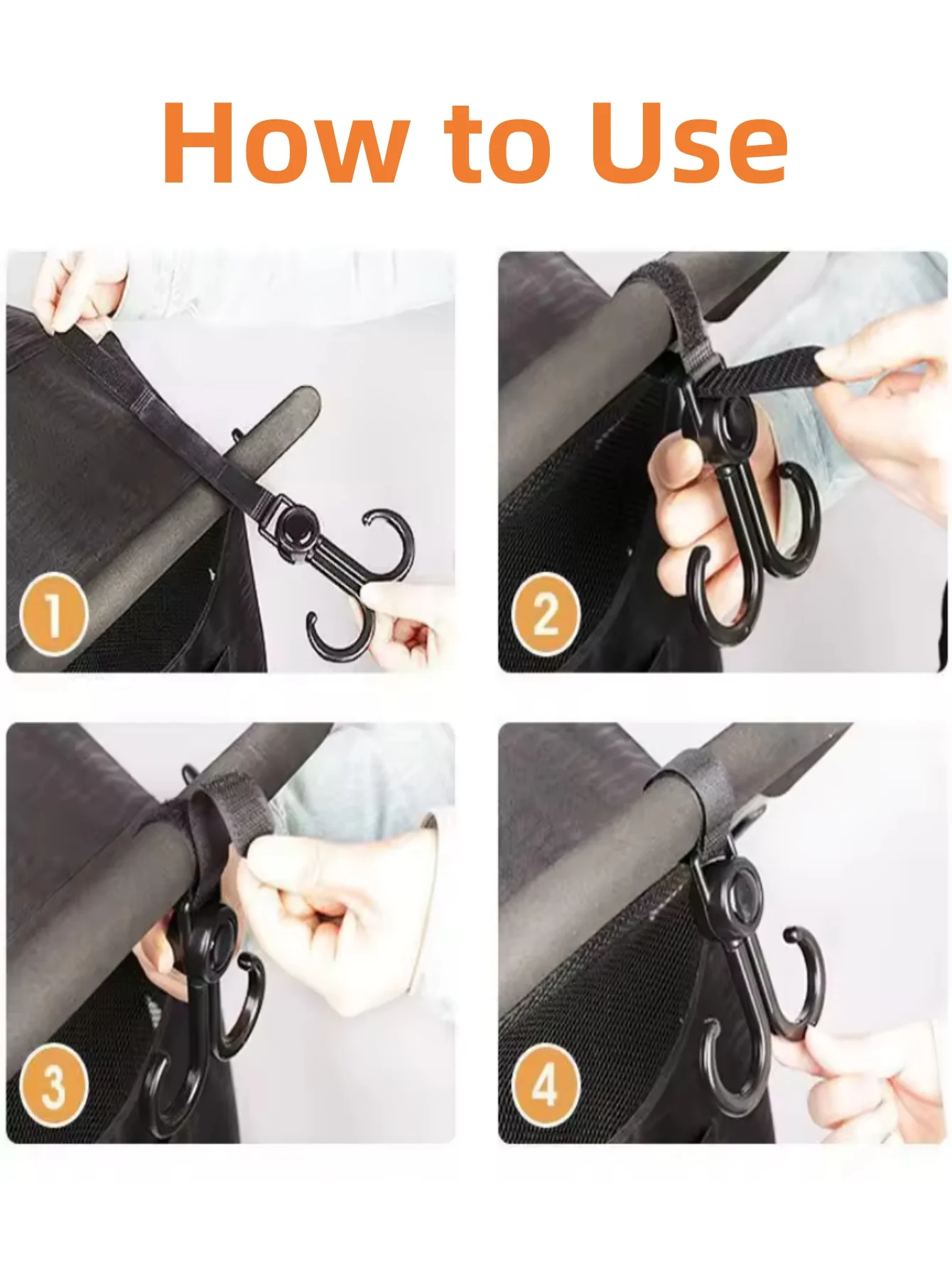 How to Use

1

2

3

4