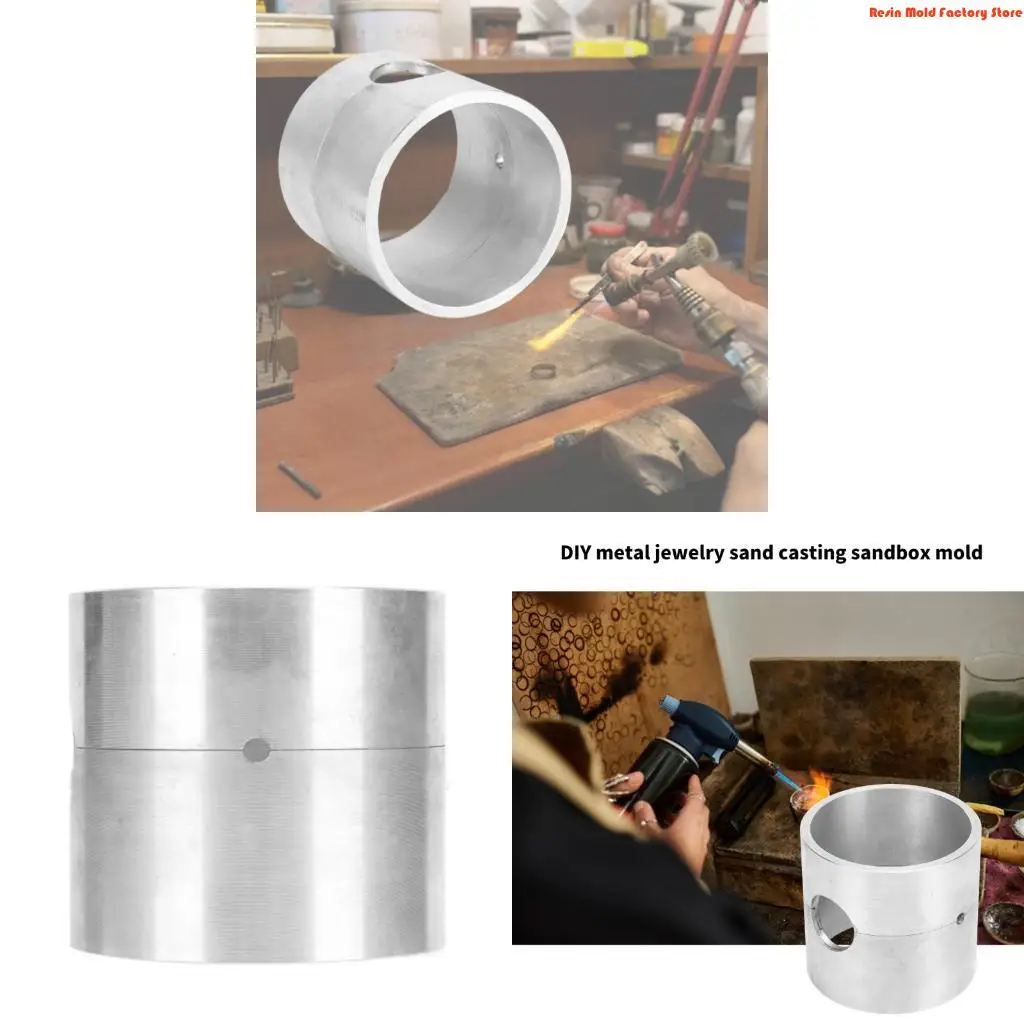 Resin Mold Factory Store

DIY metal jewelry sand casting sandbox mold