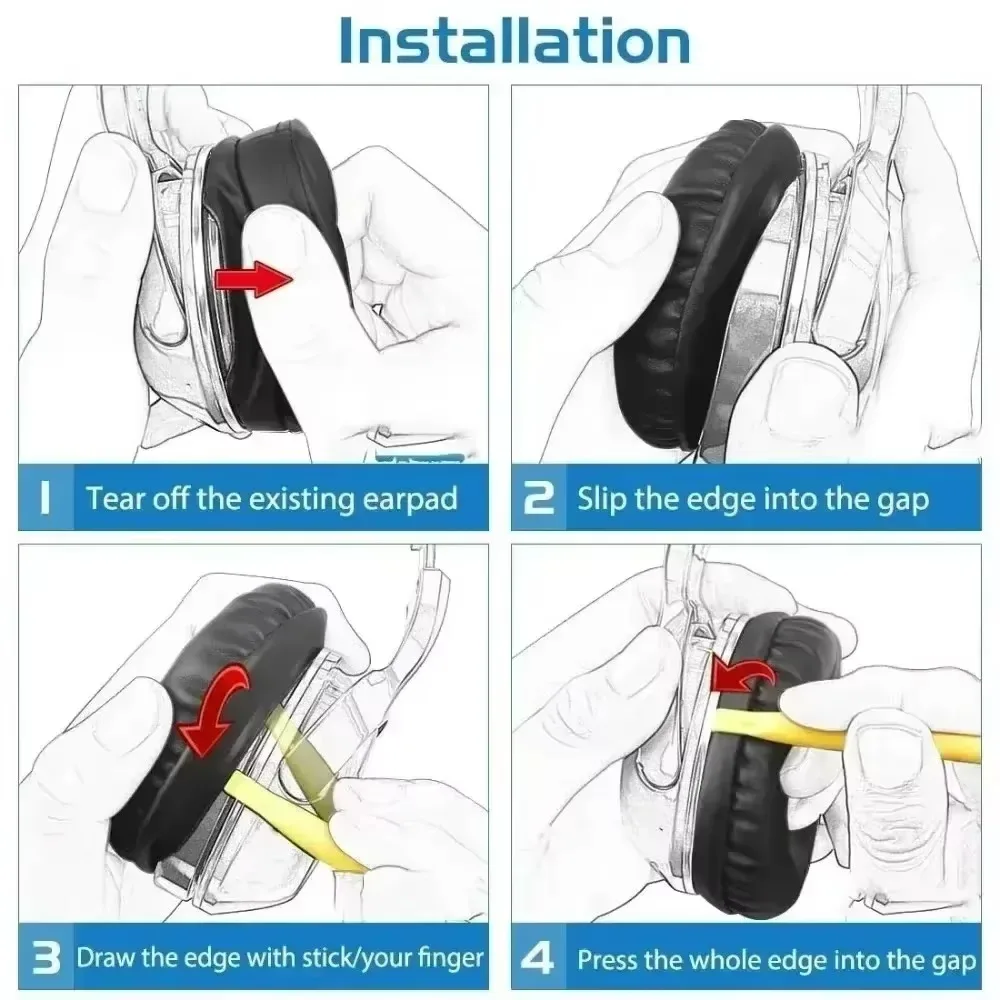 Installation

1 Tear off the existing earpad

2 Slip the edge into the gap

3 Draw the edge with stick/your finger

4 Press the whole edge into the gap