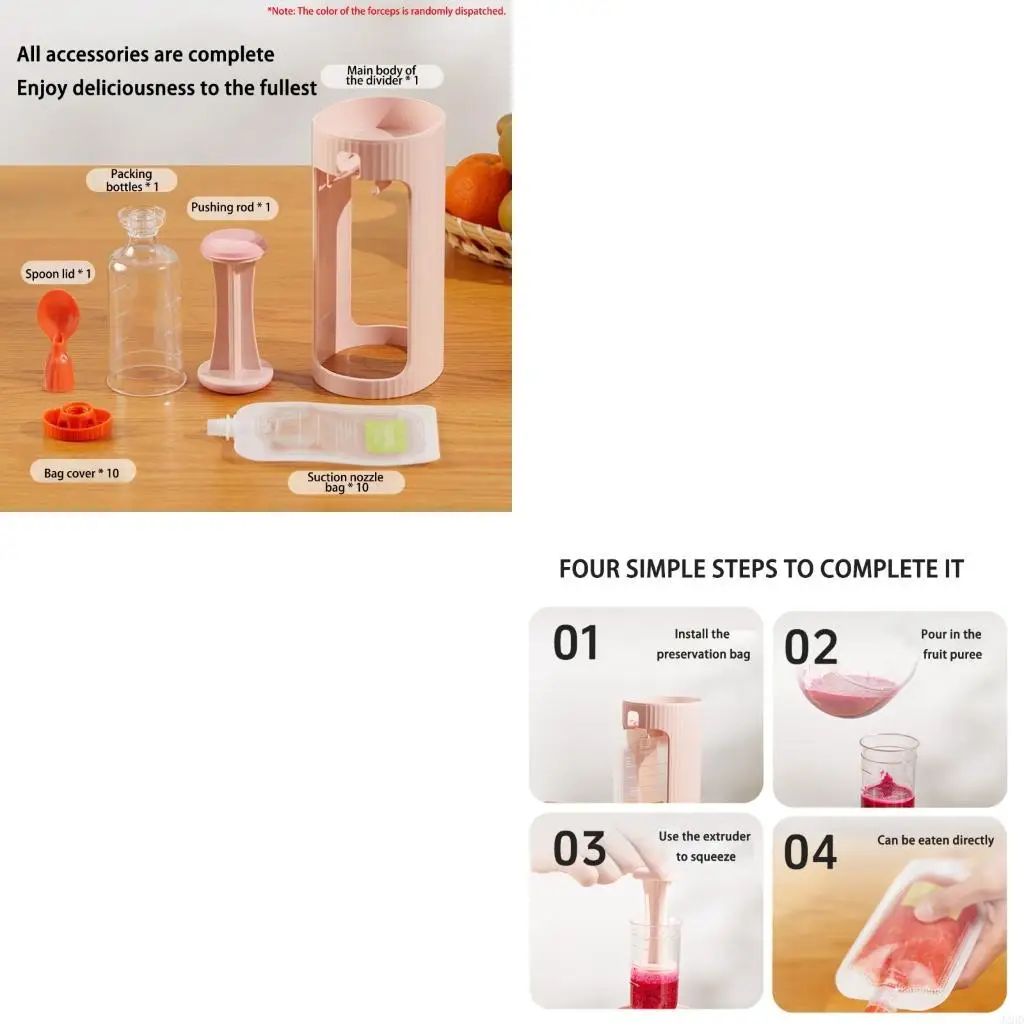 *Note: The color of the forceps is randomly dispatched.

All accessories are complete
Enjoy deliciousness to the fullest

Main body of the divider * 1

Packing bottles * 1

Pushing rod * 1

Spoon lid * 1

Bag cover * 10

Suction nozzle bag * 10

FOUR SIMPLE STEPS TO COMPLETE IT

01 Install the preservation bag

02 Pour in the fruit puree

03 Use the extruder to squeeze

04 Can be eaten directly