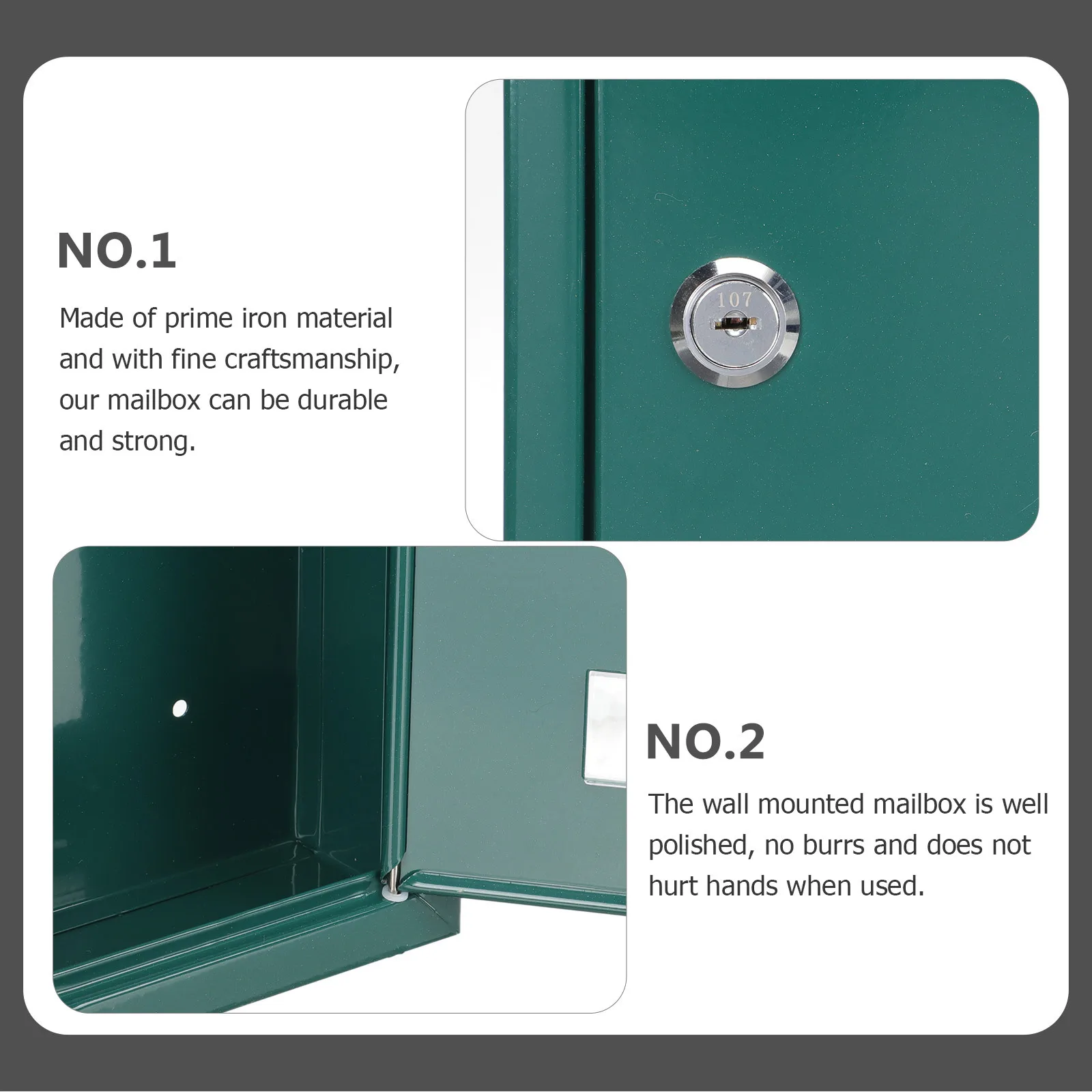 NO.1

Made of prime iron material and with fine craftsmanship, our mailbox can be durable and strong.

107

NO.2

The wall mounted mailbox is well polished, no burrs and does not hurt hands when used.