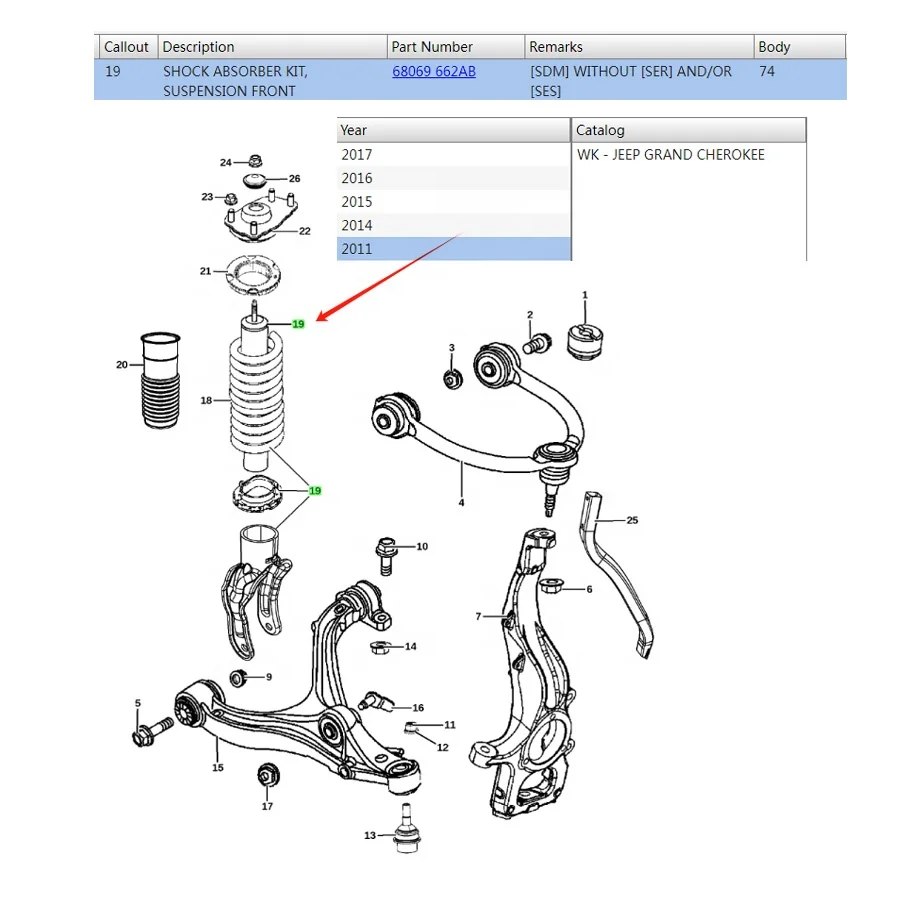 | Callout | Description | Part Number | Remarks | Body |
|---|---|---|---|---|
| 19 | SHOCK ABSORBER KIT, SUSPENSION FRONT | 68069 662AB | [SDM] WITHOUT [SER] AND/OR [SES] | 74 |

| Year | Catalog |
|---|---|
| 2017 | WK - JEEP GRAND CHEROKEE |
| 2016 | |
| 2015 | |
| 2014 | |
| 2011 | |

24
26
23
22
21
19
20
18
19
1
2
3
4
25
10
6
7
14
9
16
5
11
12
15
17
13