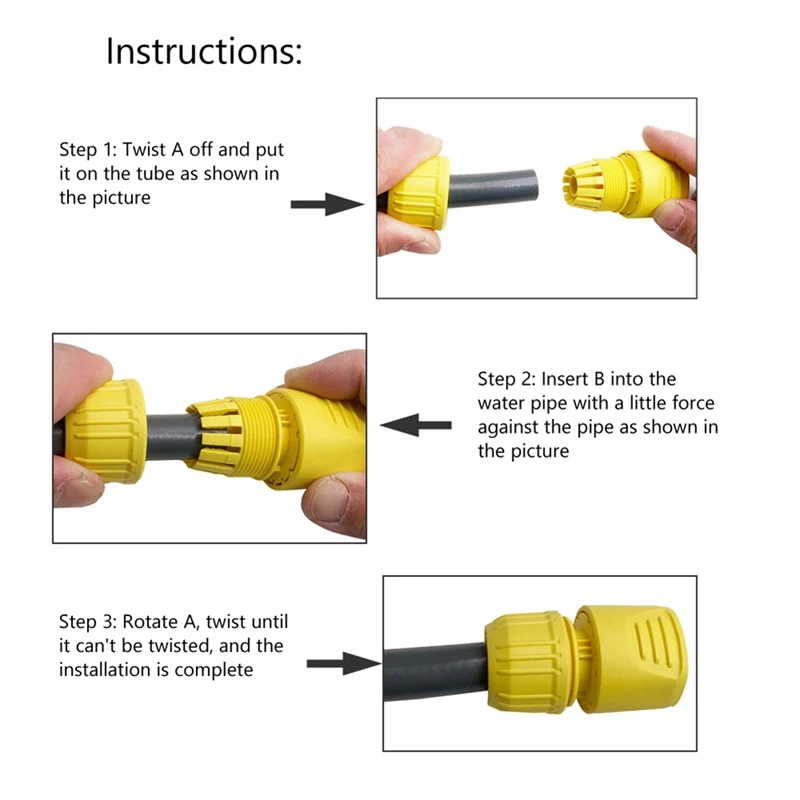 Instructions:

Step 1: Twist A off and put it on the tube as shown in the picture

Step 2: Insert B into the water pipe with a little force against the pipe as shown in the picture

Step 3: Rotate A, twist until it can't be twisted, and the installation is complete