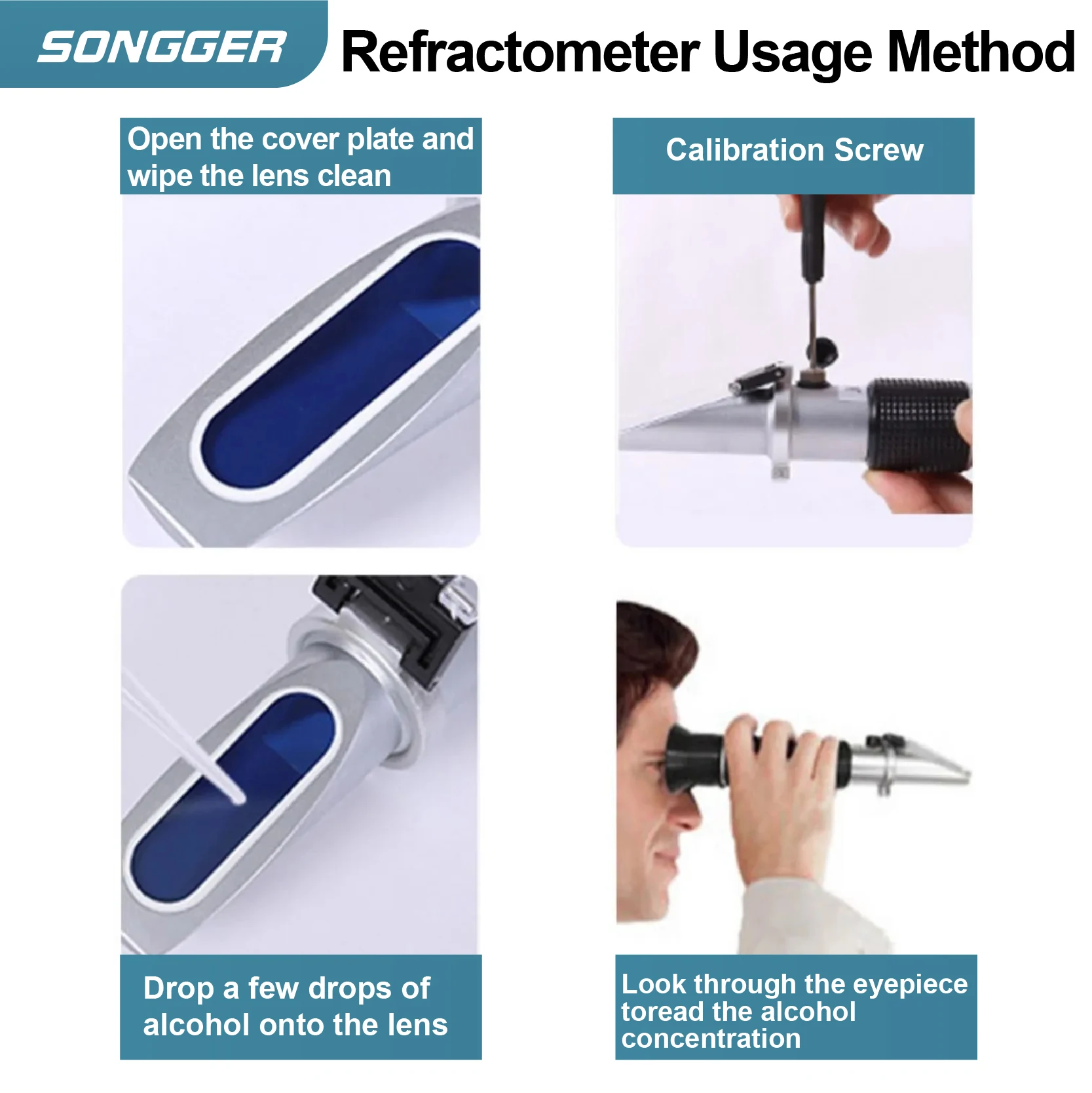 SONGGER Refractometer Usage Method

Open the cover plate and wipe the lens clean

Calibration Screw

Drop a few drops of alcohol onto the lens

Look through the eyepiece toread the alcohol concentration