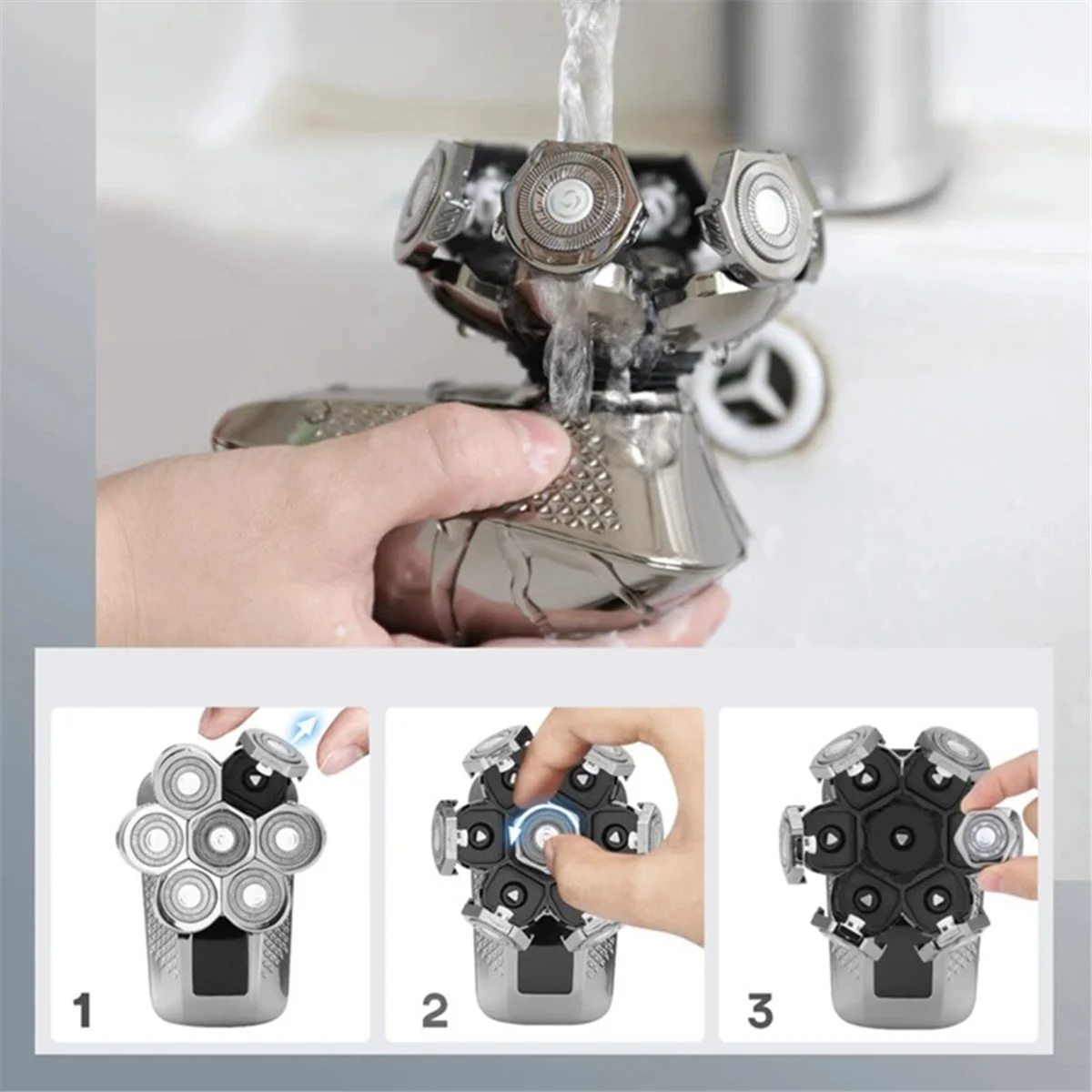 1

2

3