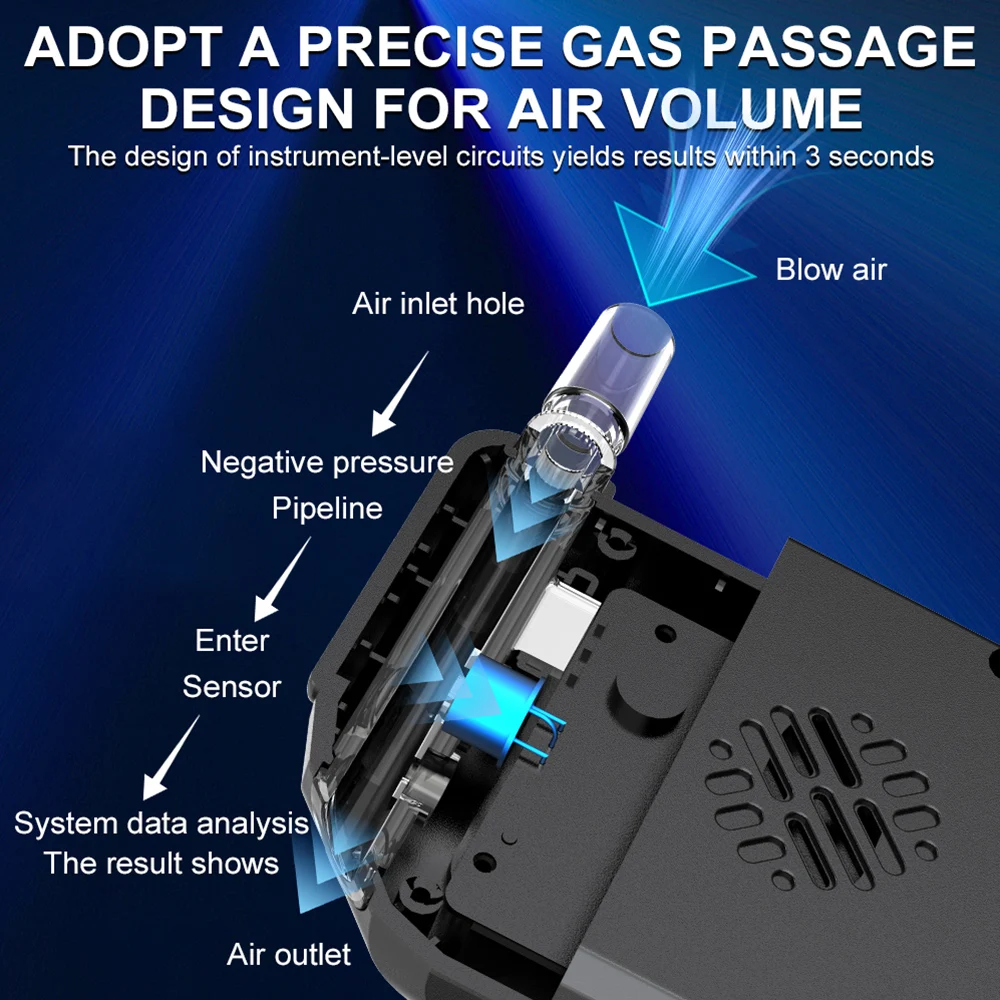 ADOPT A PRECISE GAS PASSAGE DESIGN FOR AIR VOLUME

The design of instrument-level circuits yields results within 3 seconds

Blow air

Air inlet hole

Negative pressure
Pipeline

Enter
Sensor

System data analysis
The result shows

Air outlet