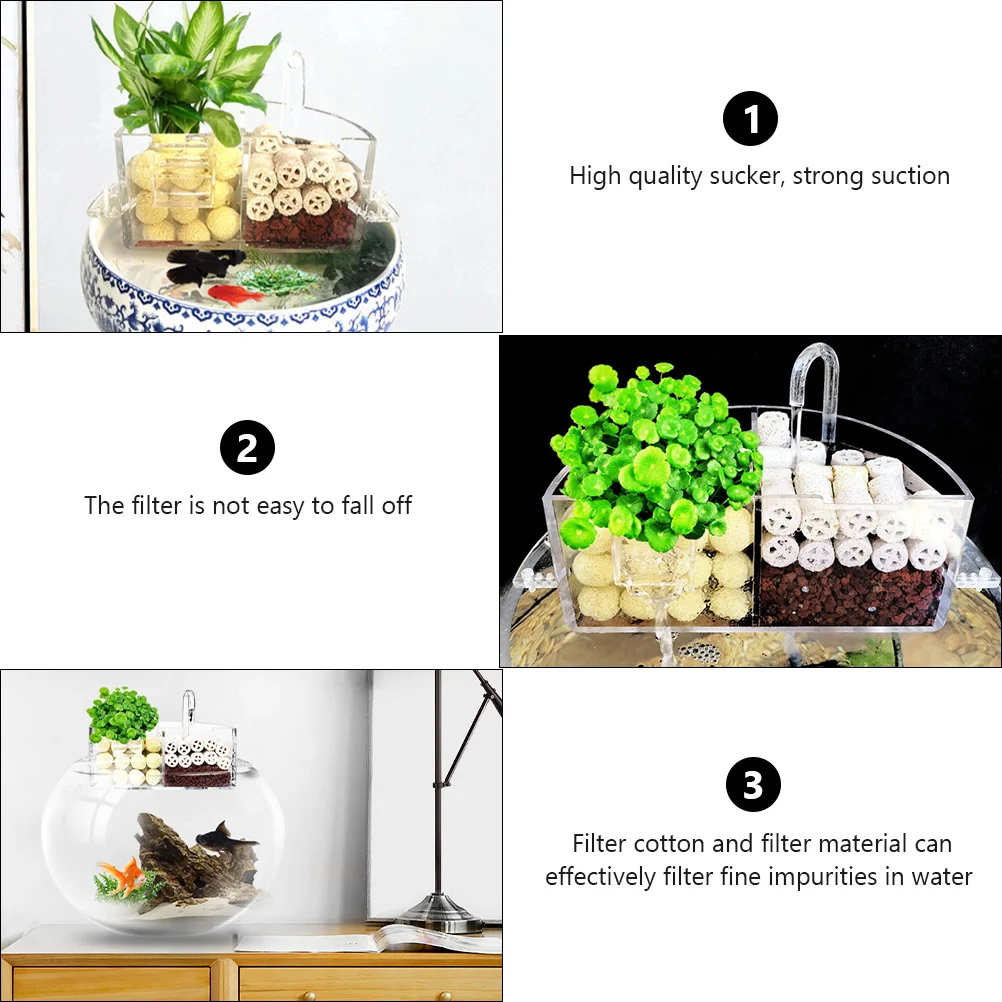 1

High quality sucker, strong suction

2

The filter is not easy to fall off

3

Filter cotton and filter material can effectively filter fine impurities in water