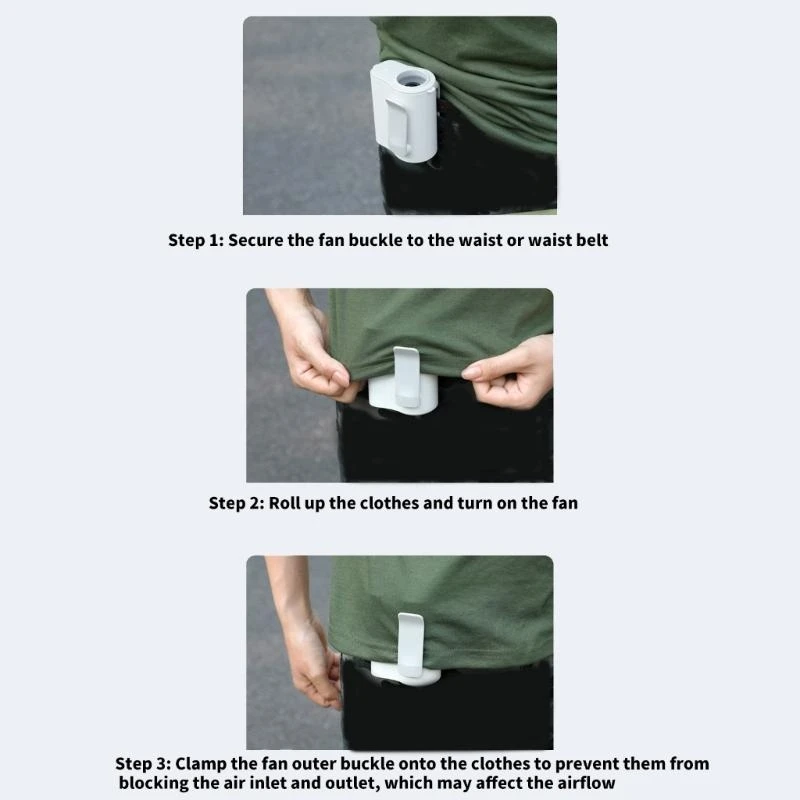 Step 1: Secure the fan buckle to the waist or waist belt

Step 2: Roll up the clothes and turn on the fan

Step 3: Clamp the fan outer buckle onto the clothes to prevent them from blocking the air inlet and outlet, which may affect the airflow