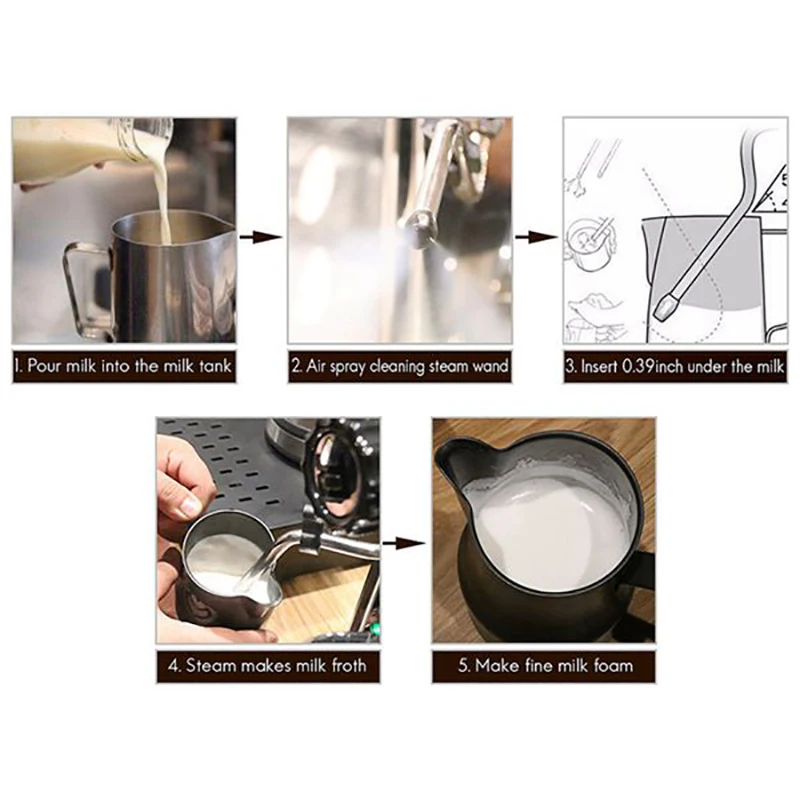 1. Pour milk into the milk tank

2. Air spray cleaning steam wand

3. Insert 0.39inch under the milk

4. Steam makes milk froth

5. Make fine milk foam