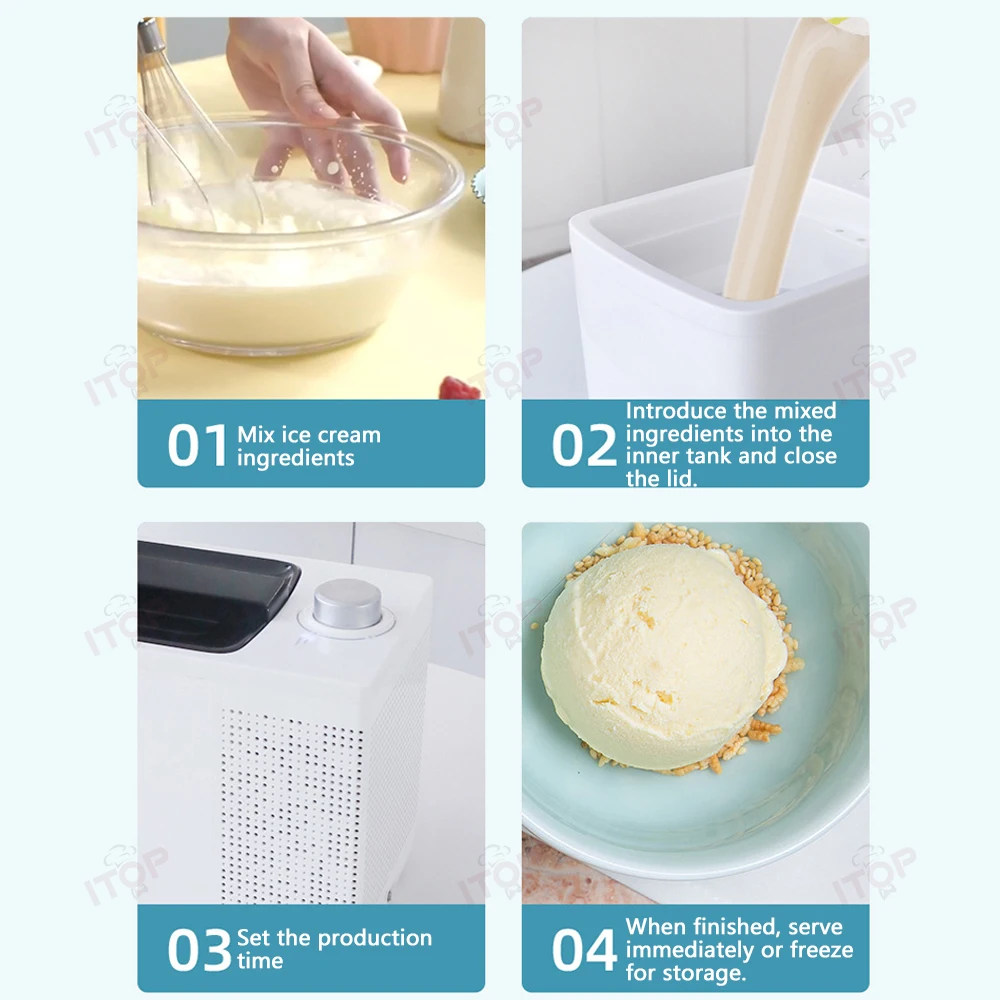 ITOP

01 Mix ice cream ingredients

02 Introduce the mixed ingredients into the inner tank and close the lid.

03 Set the production time

04 When finished, serve immediately or freeze for storage.