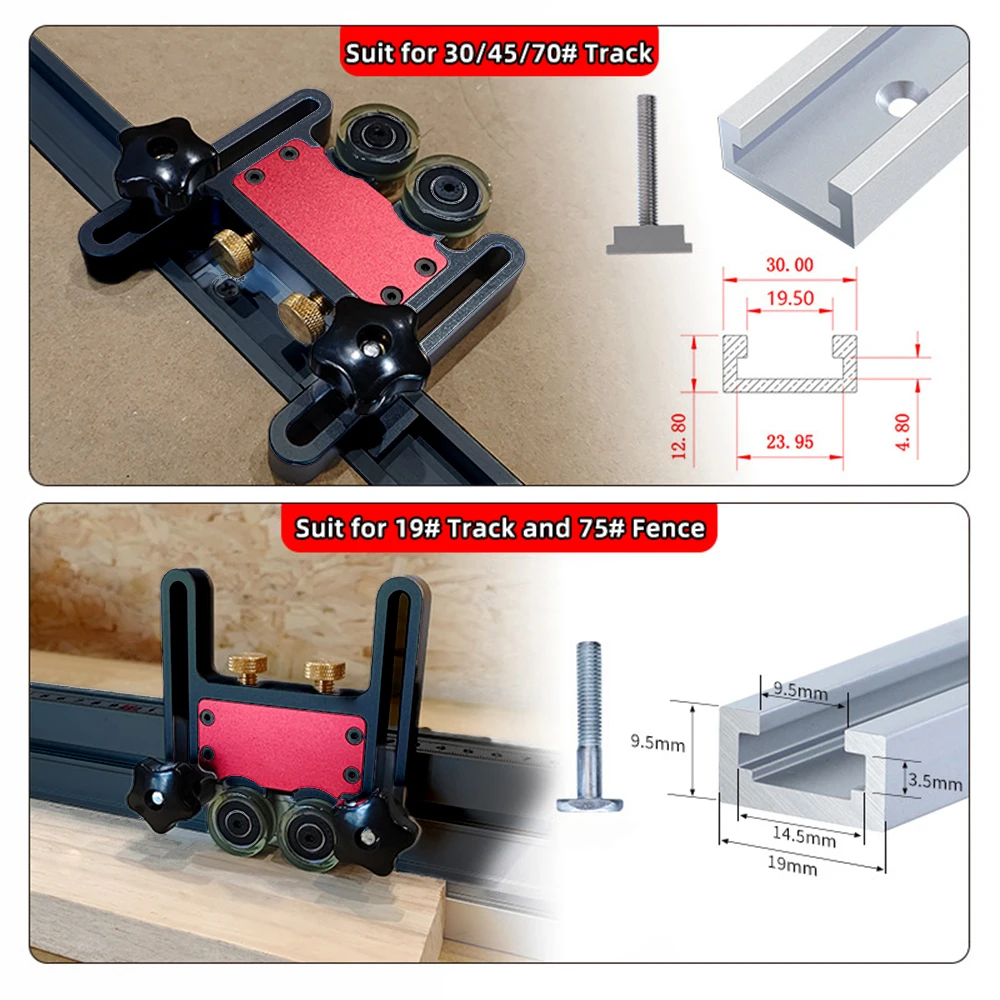 Suit for 30/45/70# Track

30.00

19.50

12.80

23.95

4.80

Suit for 19# Track and 75# Fence

9.5mm

9.5mm

3.5mm

14.5mm

19mm