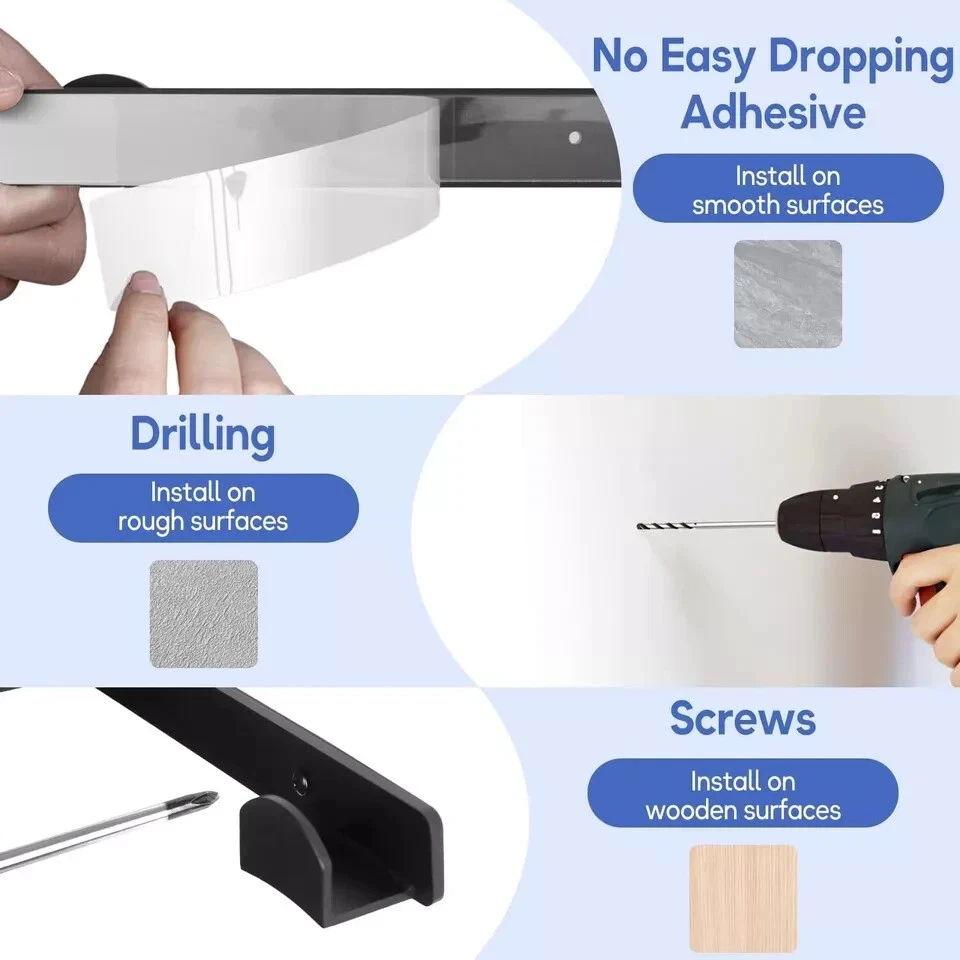 No Easy Dropping Adhesive

Install on smooth surfaces

Drilling

Install on rough surfaces

Screws

Install on wooden surfaces