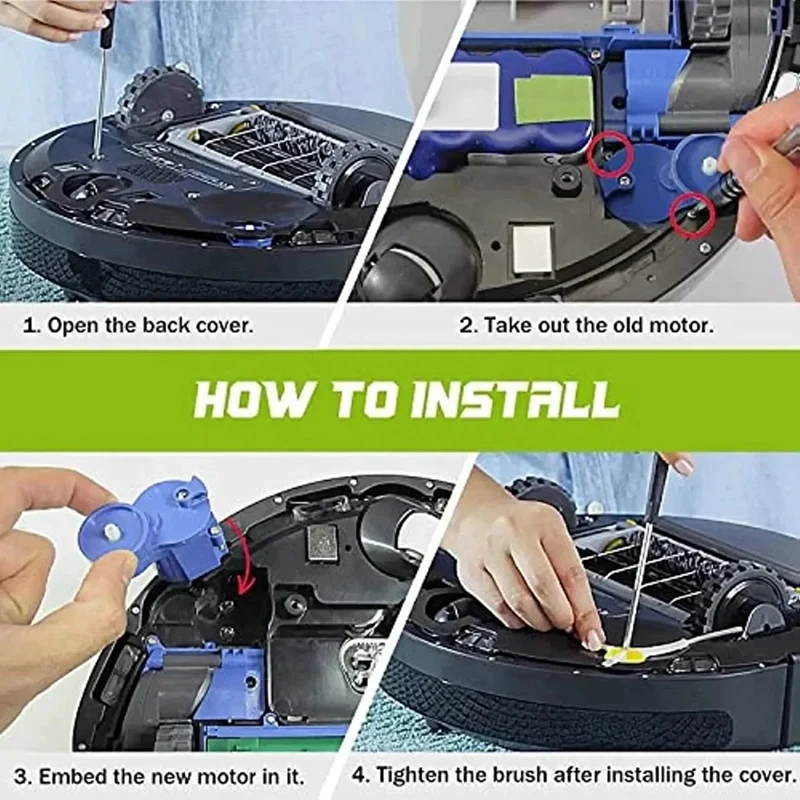 1. Open the back cover.

2. Take out the old motor.

HOW TO INSTALL

3. Embed the new motor in it.

4. Tighten the brush after installing the cover.