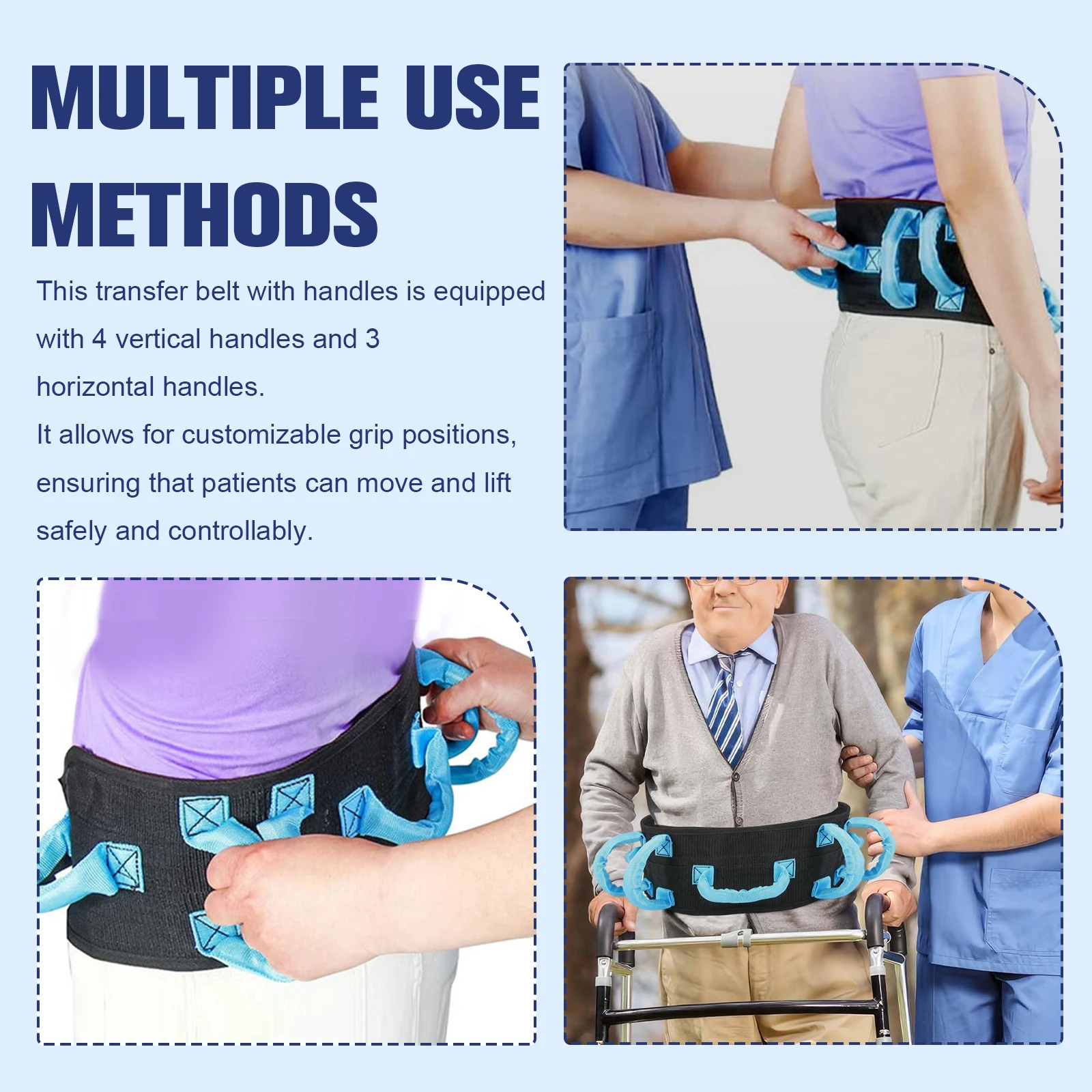 MULTIPLE USE METHODS

This transfer belt with handles is equipped with 4 vertical handles and 3 horizontal handles.
It allows for customizable grip positions, ensuring that patients can move and lift safely and controllably.