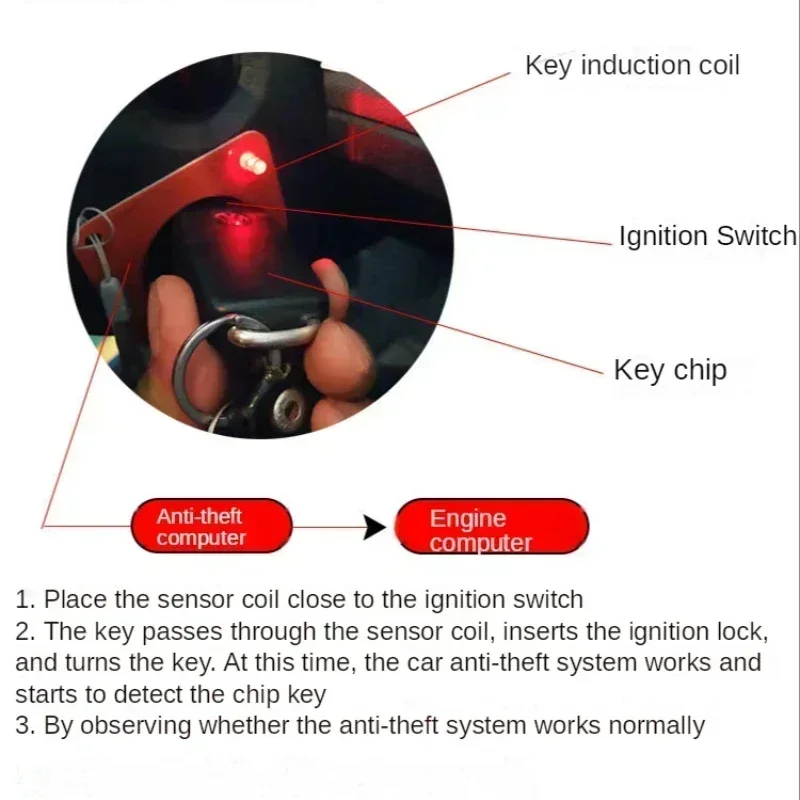 Key induction coil

Ignition Switch

Key chip

Anti-theft computer

Engine computer

1. Place the sensor coil close to the ignition switch
2. The key passes through the sensor coil, inserts the ignition lock, and turns the key. At this time, the car anti-theft system works and starts to detect the chip key
3. By observing whether the anti-theft system works normally