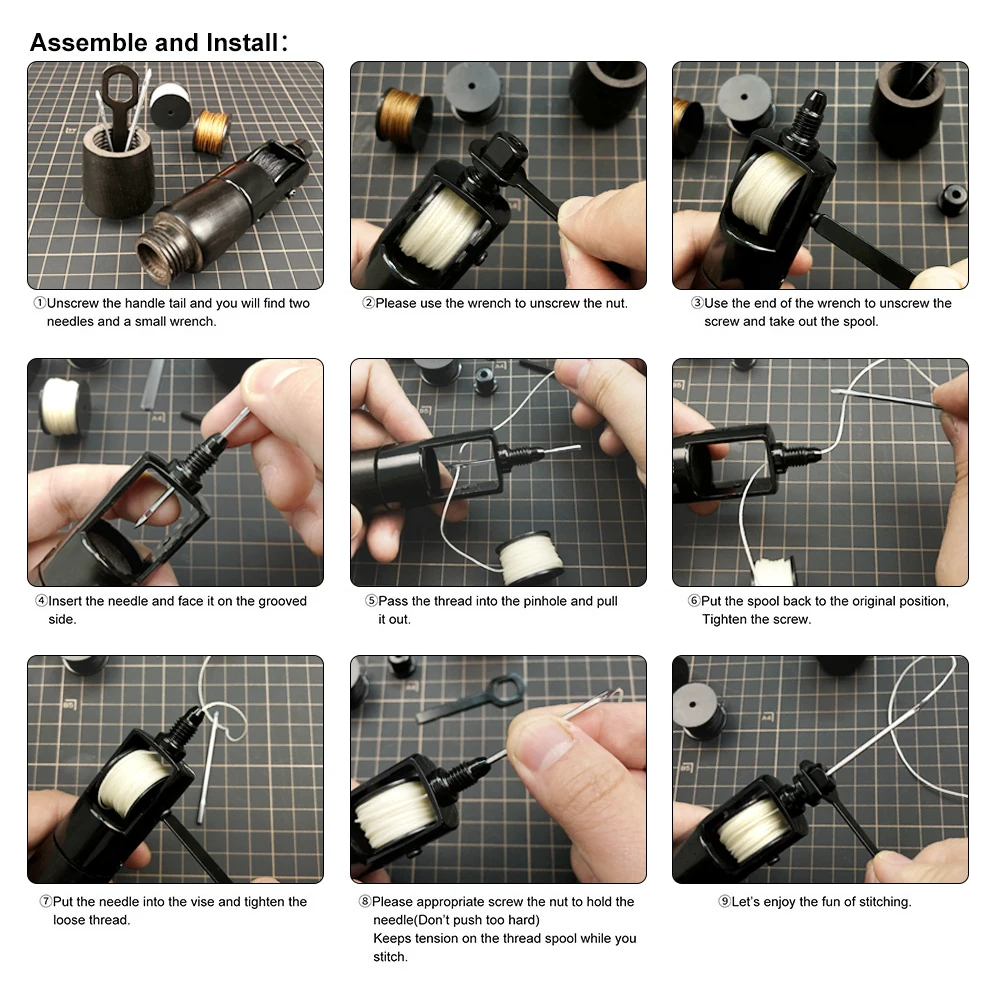 Assemble and Install:

①Unscrew the handle tail and you will find two needles and a small wrench.

②Please use the wrench to unscrew the nut.

③Use the end of the wrench to unscrew the screw and take out the spool.

④Insert the needle and face it on the grooved side.

⑤Pass the thread into the pinhole and pull it out.

⑥Put the spool back to the original position, Tighten the screw.

⑦Put the needle into the vise and tighten the loose thread.

⑧Please appropriate screw the nut to hold the needle(Don't push too hard)
Keeps tension on the thread spool while you stitch.

⑨Let's enjoy the fun of stitching.