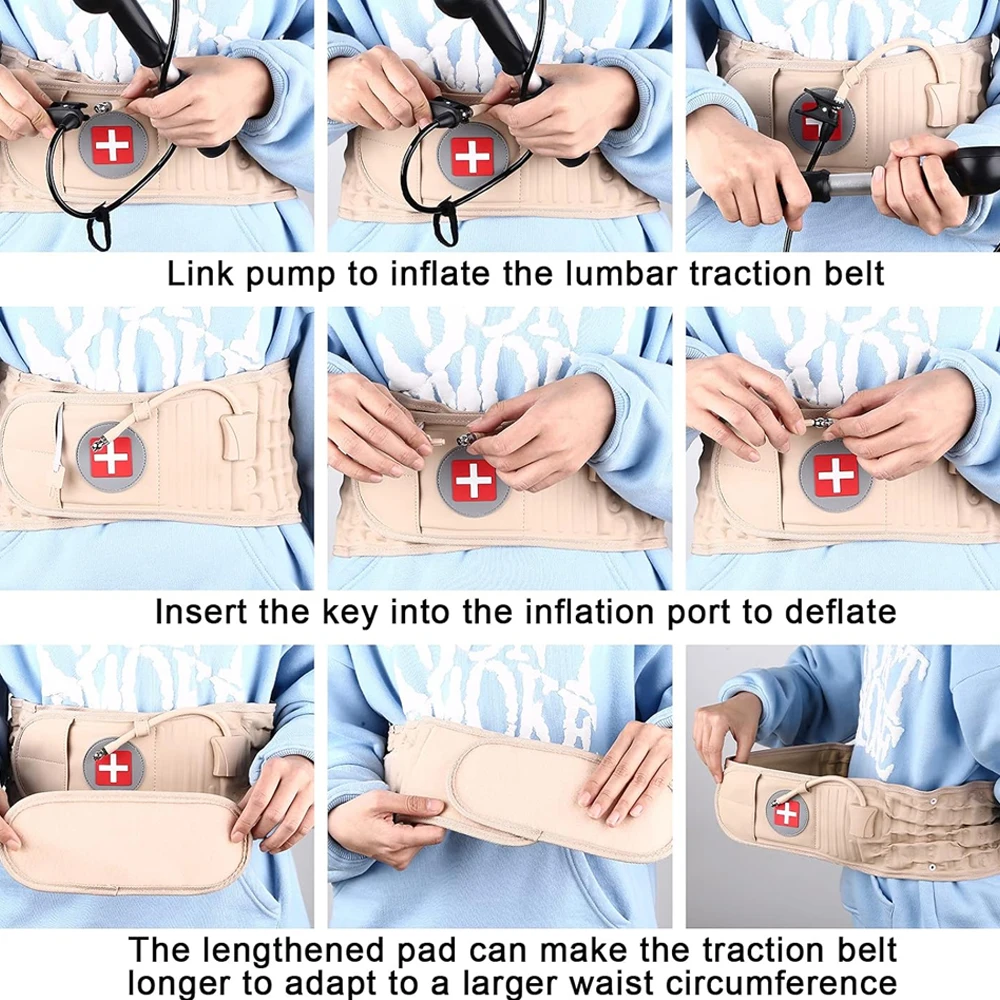 Link pump to inflate the lumbar traction belt

Insert the key into the inflation port to deflate

The lengthened pad can make the traction belt longer to adapt to a larger waist circumference