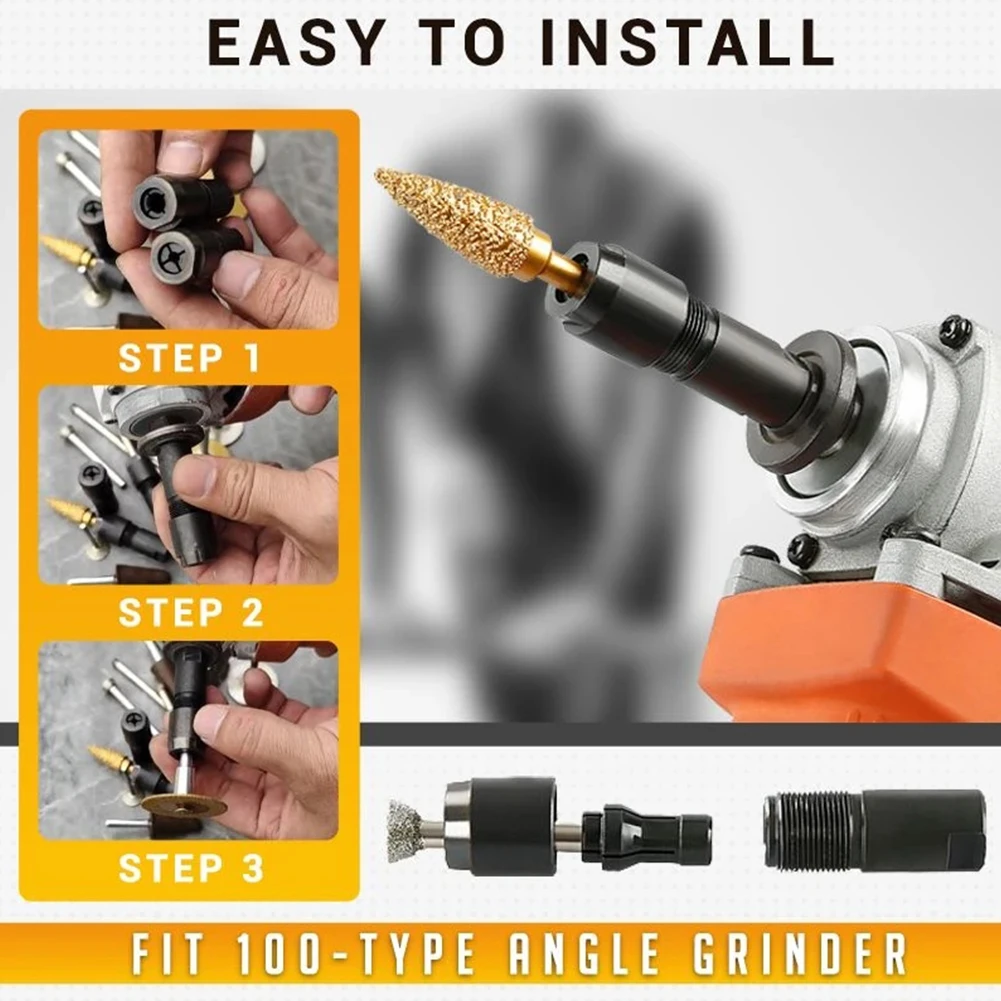 EASY TO INSTALL

STEP 1

STEP 2

STEP 3

FIT 100-TYPE ANGLE GRINDER