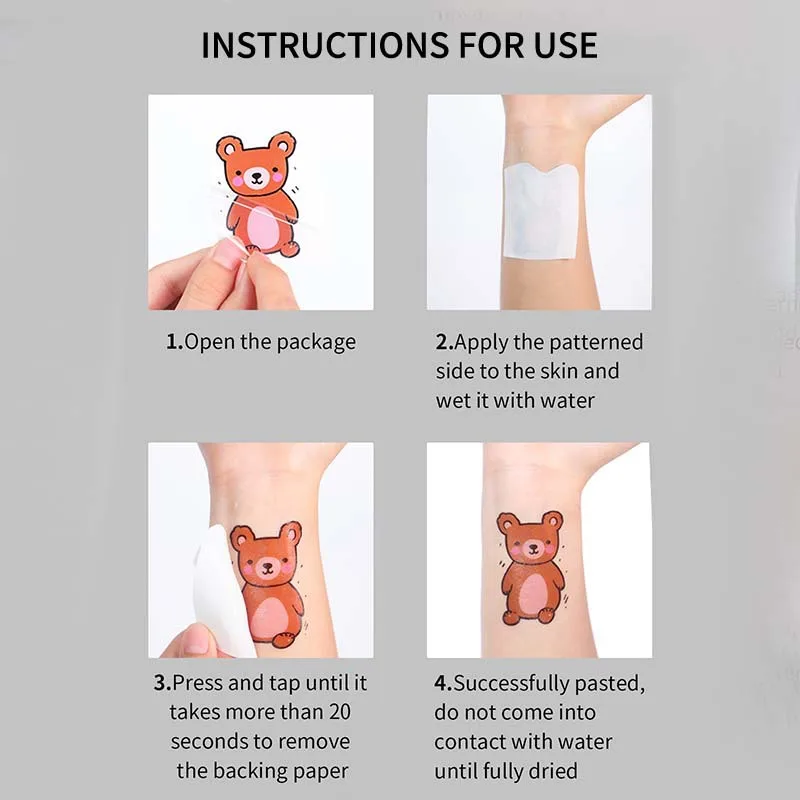 INSTRUCTIONS FOR USE

1.Open the package

2.Apply the patterned side to the skin and wet it with water

3.Press and tap until it takes more than 20 seconds to remove the backing paper

4.Successfully pasted, do not come into contact with water until fully dried