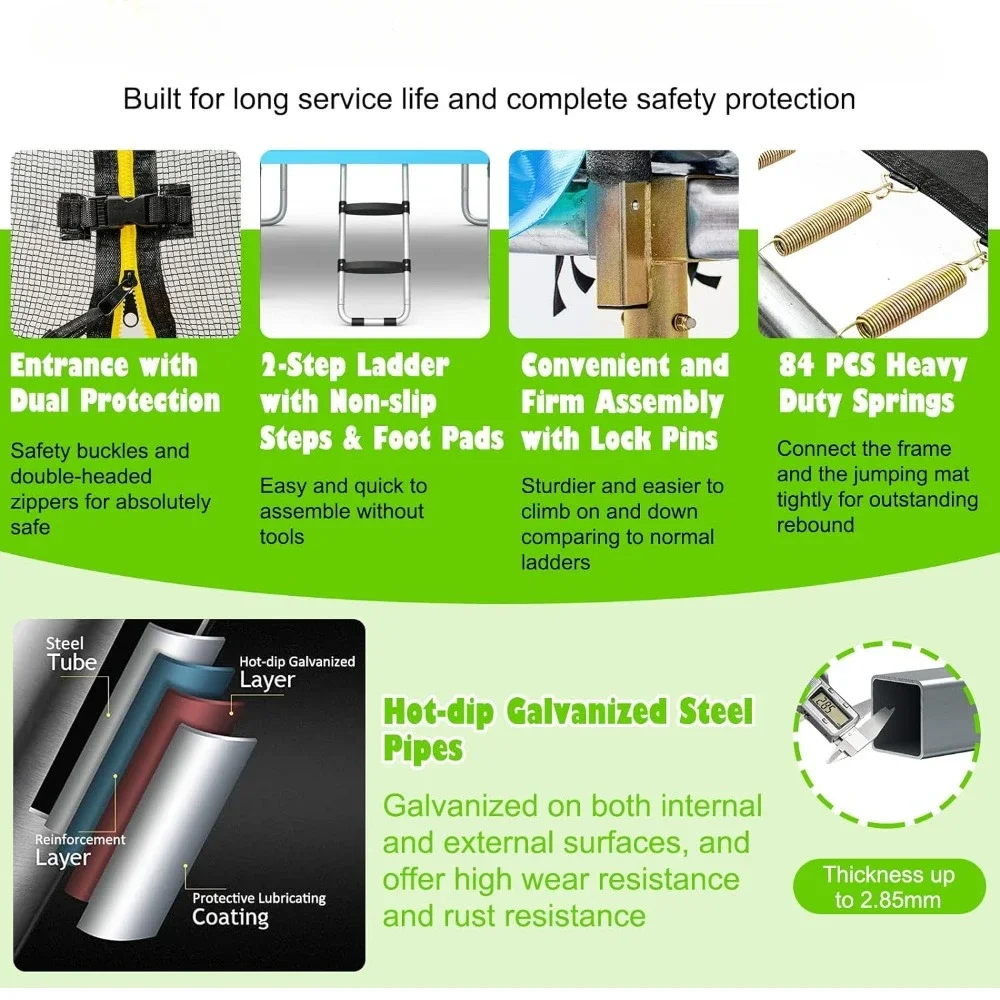 Built for long service life and complete safety protection

Entrance with Dual Protection

Safety buckles and double-headed zippers for absolutely safe

2-Step Ladder with Non-slip Steps & Foot Pads

Easy and quick to assemble without tools

Convenient and Firm Assembly with Lock Pins

Sturdier and easier to climb on and down comparing to normal ladders

84 PCS Heavy Duty Springs

Connect the frame and the jumping mat tightly for outstanding rebound

Steel Tube

Hot-dip Galvanized Layer

Reinforcement Layer

Protective Lubricating Coating

Hot-dip Galvanized Steel Pipes

Galvanized on both internal and external surfaces, and offer high wear resistance and rust resistance

2.85

Thickness up to 2.85mm