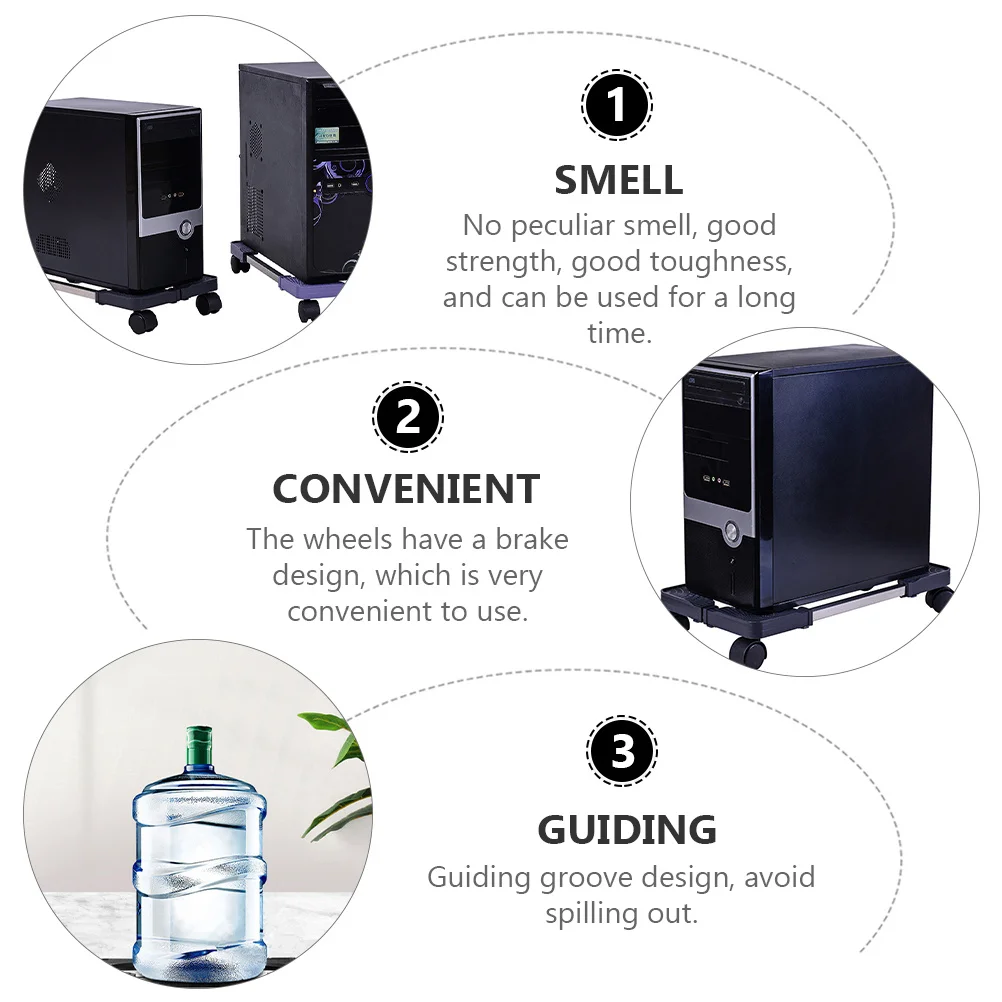 1

SMELL

No peculiar smell, good strength, good toughness, and can be used for a long time.

2

CONVENIENT

The wheels have a brake design, which is very convenient to use.

3

GUIDING

Guiding groove design, avoid spilling out.