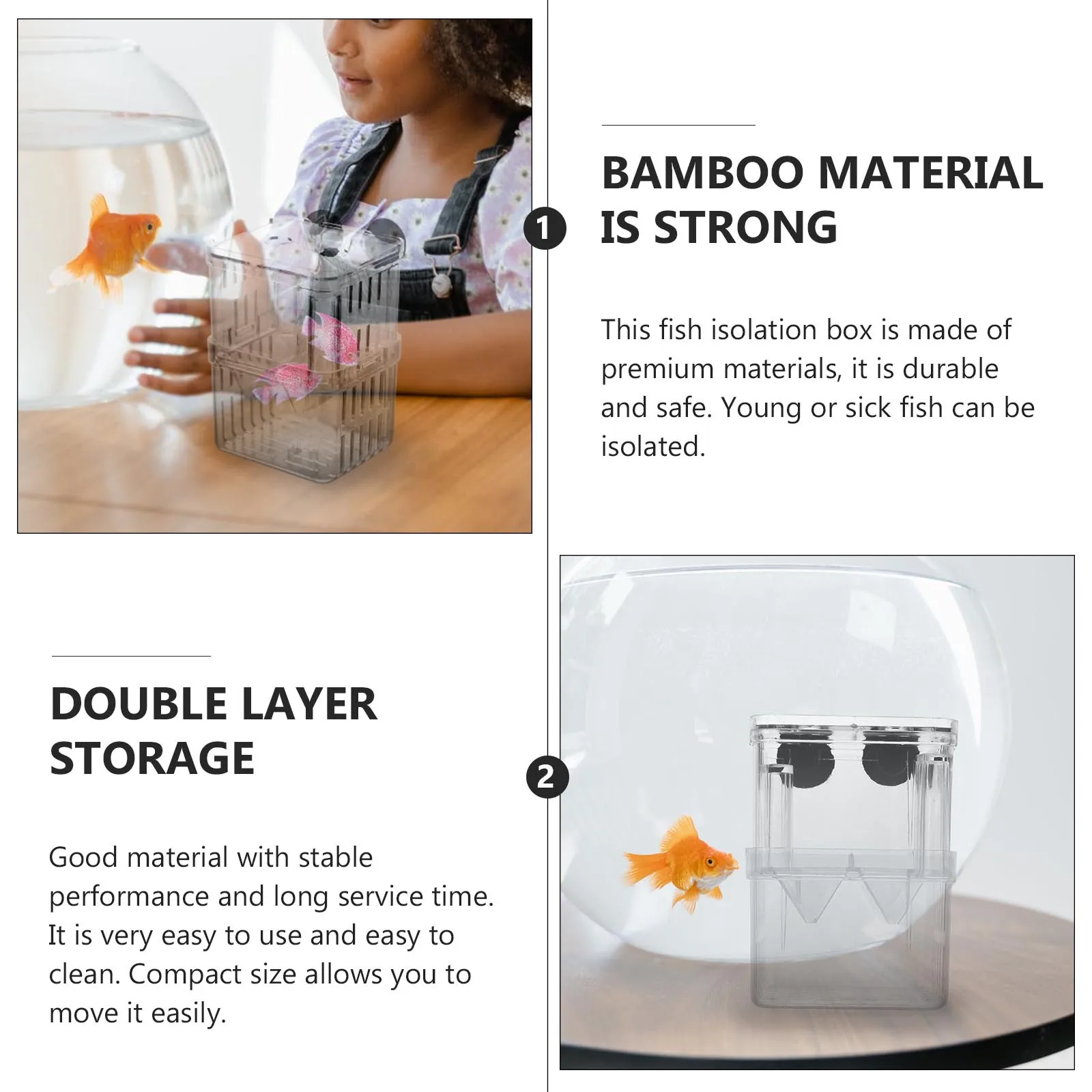 1

BAMBOO MATERIAL IS STRONG

This fish isolation box is made of premium materials, it is durable and safe. Young or sick fish can be isolated.

DOUBLE LAYER STORAGE

2

Good material with stable performance and long service time. It is very easy to use and easy to clean. Compact size allows you to move it easily.