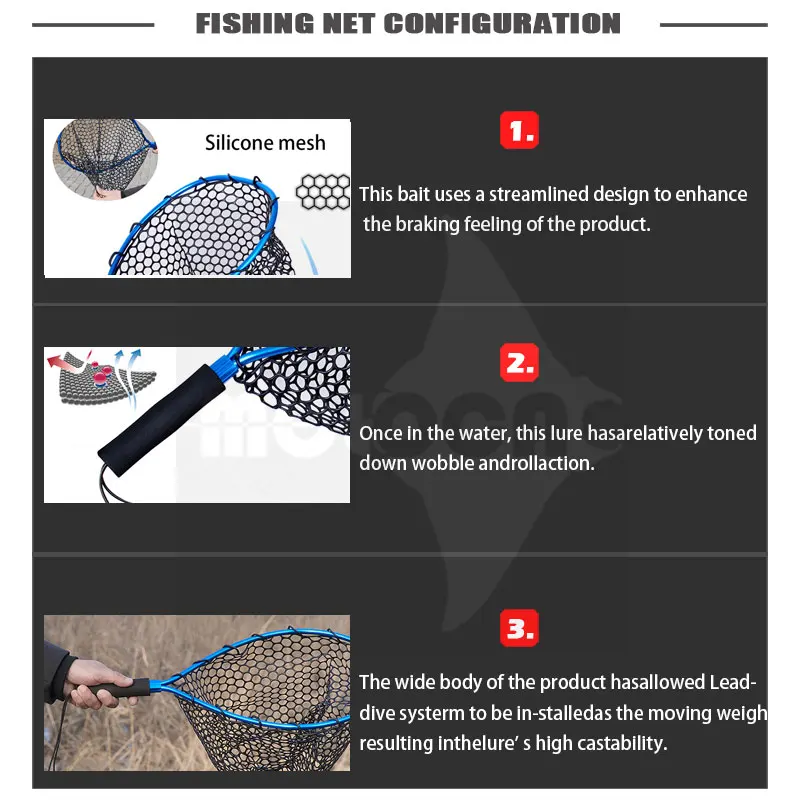 FISHING NET CONFIGURATION

Silicone mesh

1.

This bait uses a streamlined design to enhance the braking feeling of the product.

2.

Once in the water, this lure hasarelatively toned down wobble androllaction.

3.

The wide body of the product hasallowed Lead-dive systerm to be in-stalledas the moving weigh resulting inthelure' s high castability.