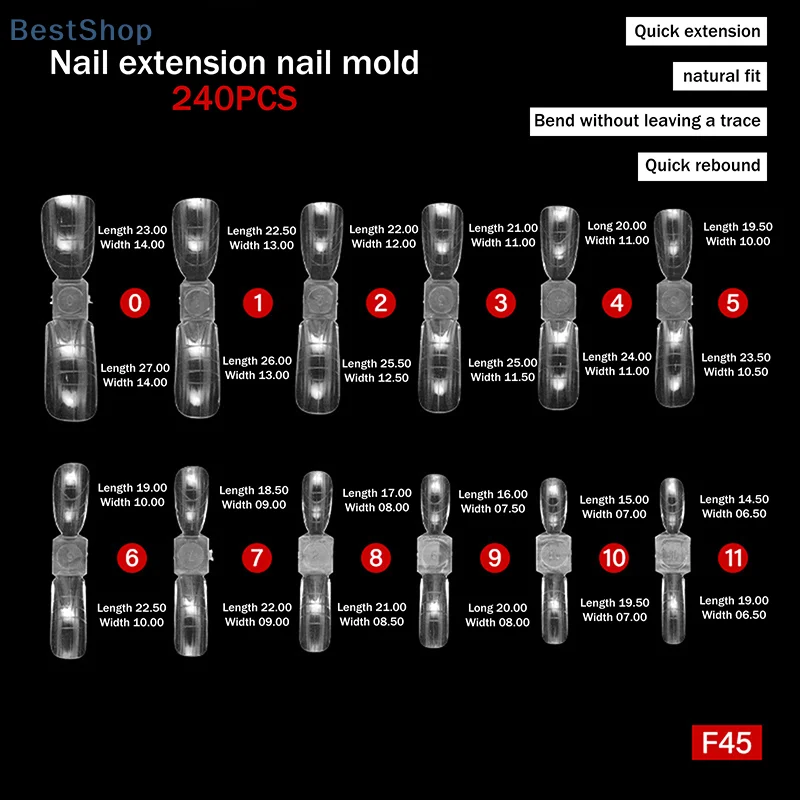 BestShop

Nail extension nail mold
240PCS

Quick extension

natural fit

Bend without leaving a trace

Quick rebound

Length 23.00
Width 14.00

0

Length 27.00
Width 14.00

Length 22.50
Width 13.00

1

Length 26.00
Width 13.00

Length 22.00
Width 12.00

2

Length 25.50
Width 12.50

Length 21.00
Width 11.00

3

Length 25.00
Width 11.50

Long 20.00
Width 11.00

4

Length 24.00
Width 11.00

Length 19.50
Width 10.00

5

Length 23.50
Width 10.50

Length 19.00
Width 10.00

6

Length 22.50
Width 10.00

Length 18.50
Width 09.00

7

Length 22.00
Width 09.00

Length 17.00
Width 08.00

8

Length 21.00
Width 08.50

Length 16.00
Width 07.50

9

Long 20.00
Width 08.00

Length 15.00
Width 07.00

10

Length 19.50
Width 07.00

Length 14.50
Width 06.50

11

Length 19.00
Width 06.50

F45