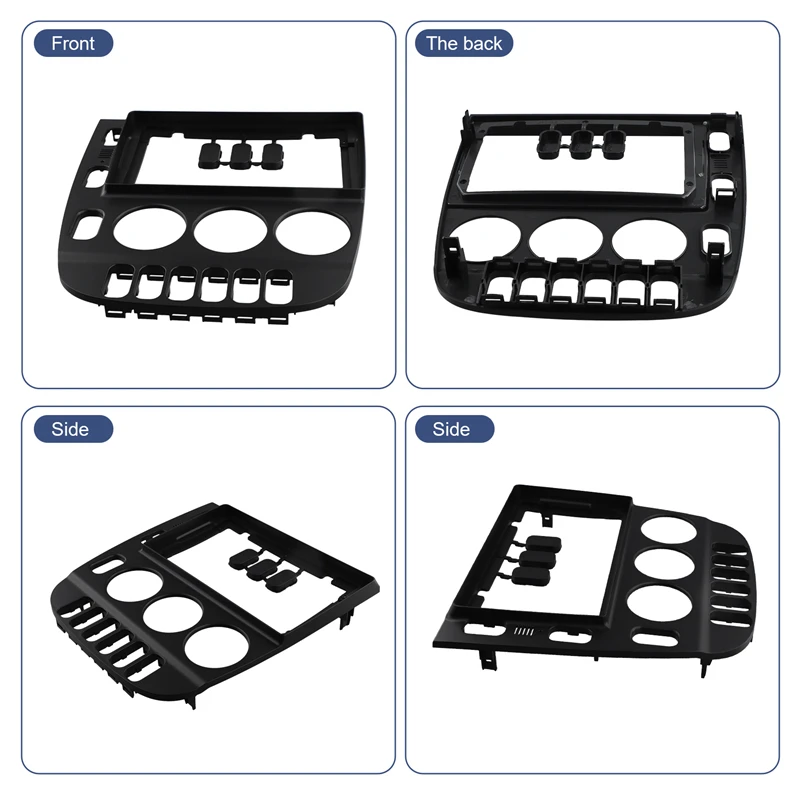 Front

The back

Side

Side