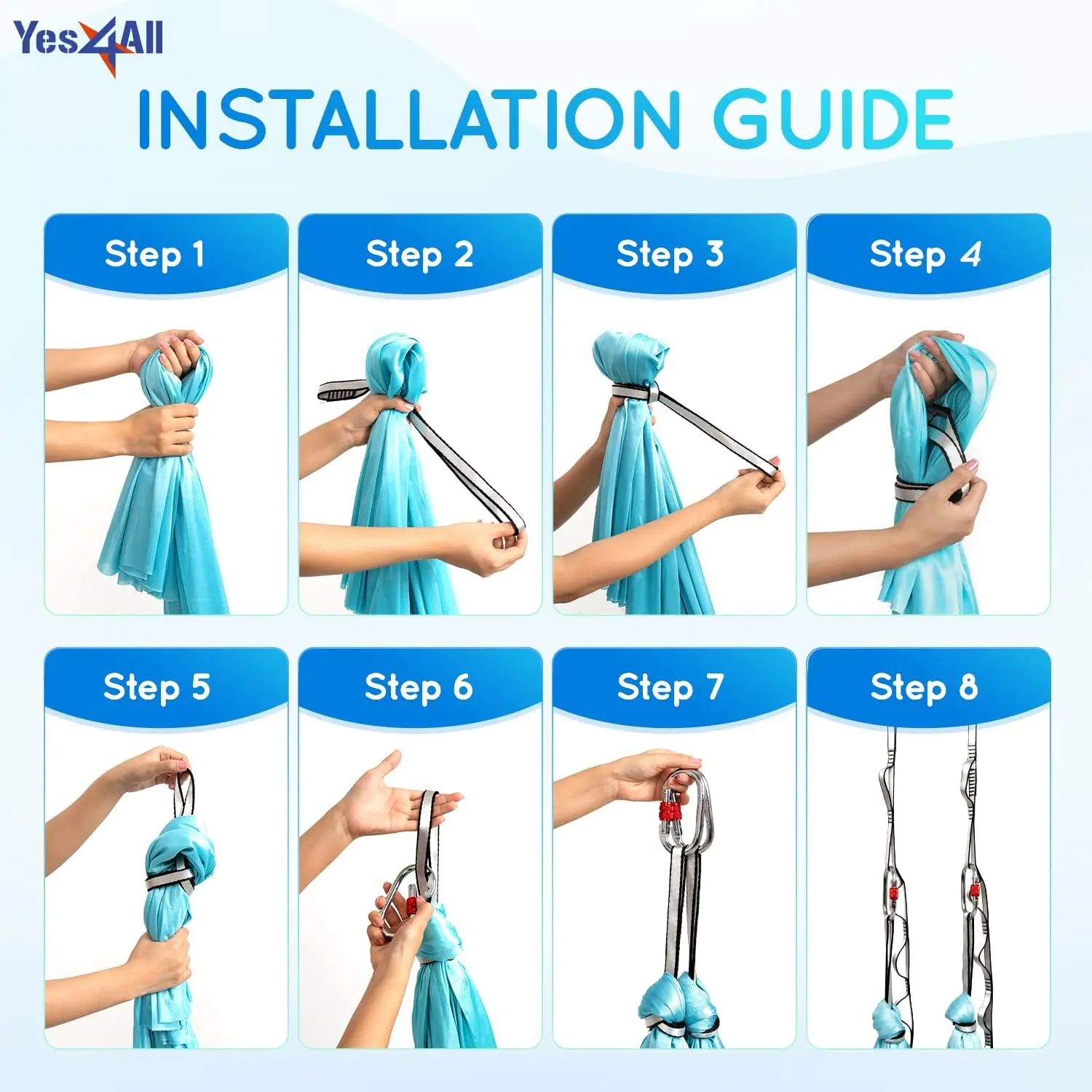 Yes4All

INSTALLATION GUIDE

Step 1

Step 2

Step 3

Step 4

Step 5

Step 6

Step 7

Step 8