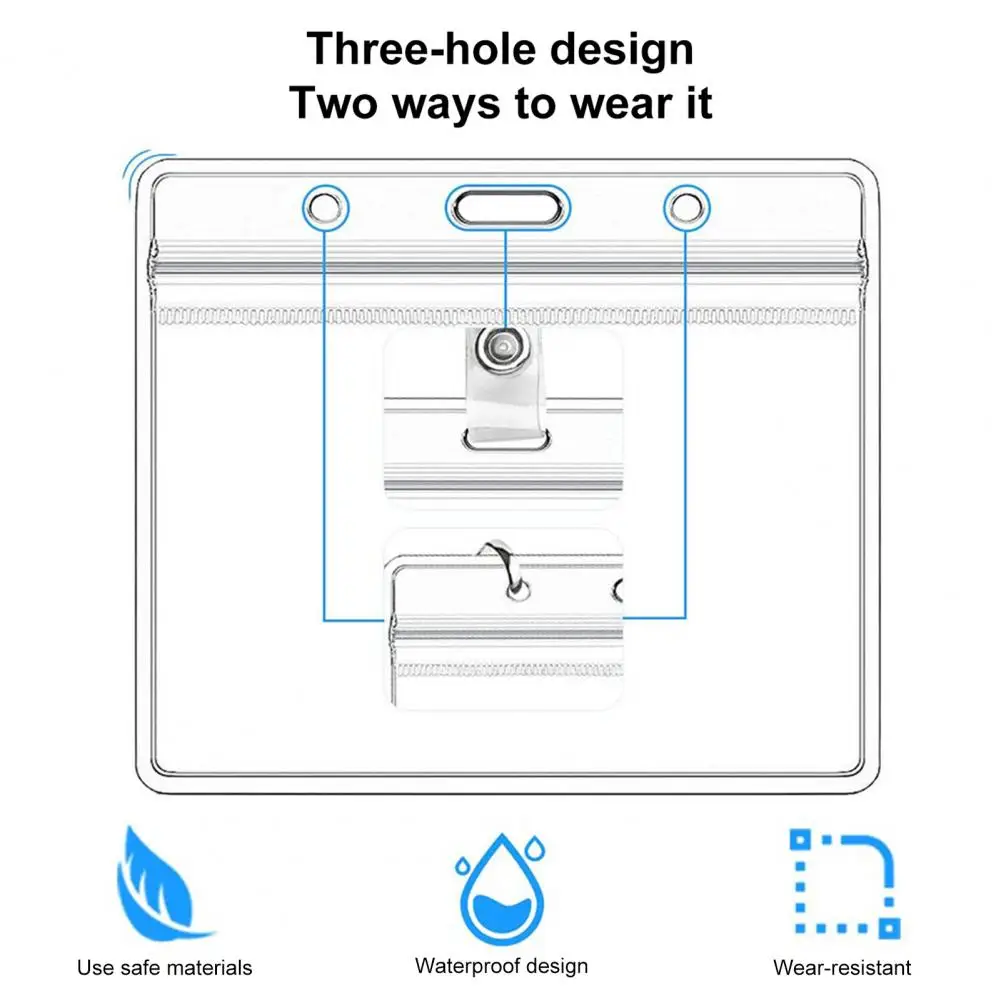 Three-hole design
Two ways to wear it

Use safe materials

Waterproof design

Wear-resistant