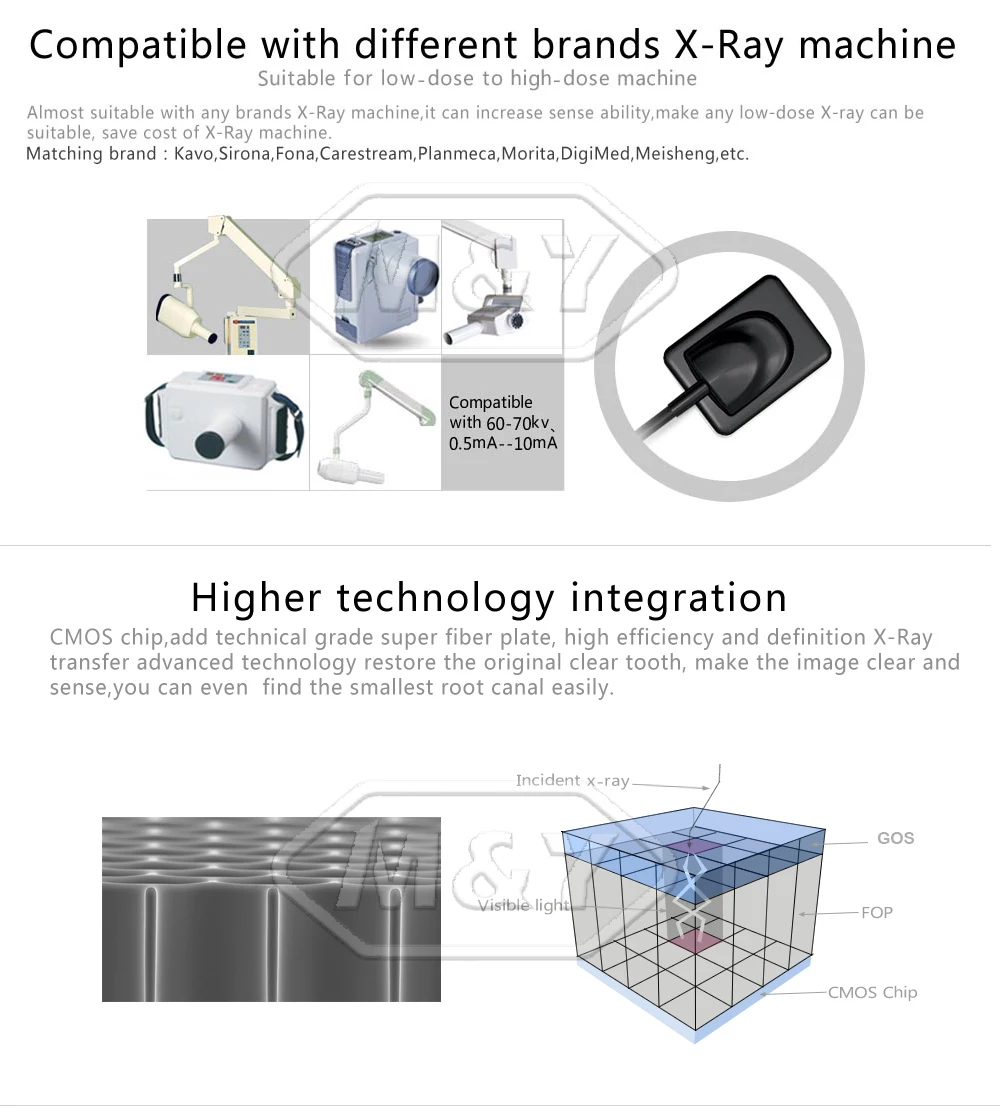 Compatible with different brands X-Ray machine
Suitable for low-dose to high-dose machine

Almost suitable with any brands X-Ray machine,it can increase sense ability,make any low-dose X-ray can be suitable, save cost of X-Ray machine.
Matching brand : Kavo,Sirona,Fona,Carestream,Planmeca,Morita,DigiMed,Meisheng,etc.

M&Y

Compatible with 60-70kv、0.5mA--10mA

Higher technology integration
CMOS chip,add technical grade super fiber plate, high efficiency and definition X-Ray transfer advanced technology restore the original clear tooth, make the image clear and sense,you can even find the smallest root canal easily.

M&Y

Incident x-ray
GOS
Visible light
FOP
CMOS Chip