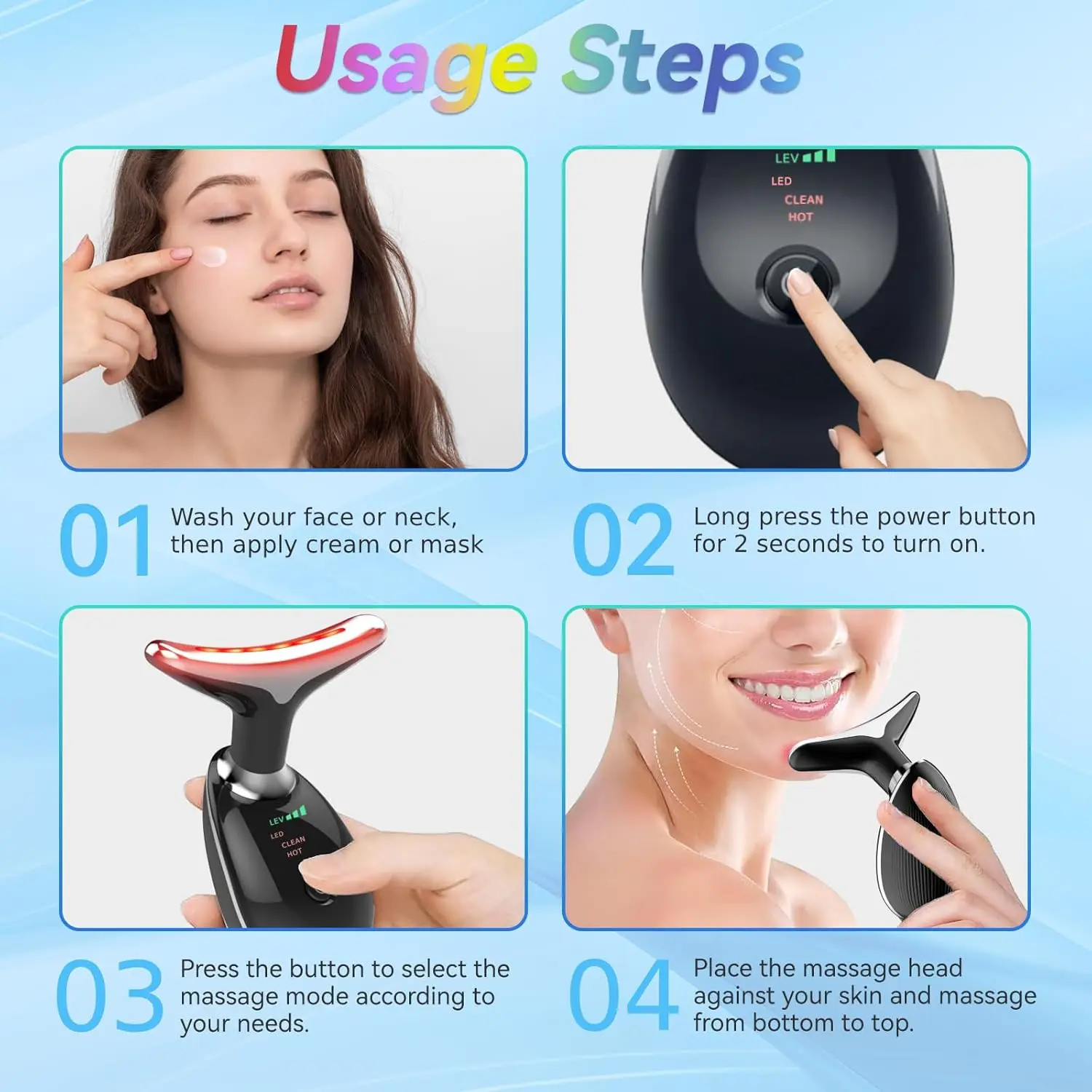 Usage Steps

LEV
LED
CLEAN
HOT

01 Wash your face or neck, then apply cream or mask

02 Long press the power button for 2 seconds to turn on.

LEV
LED
CLEAN
HOT

03 Press the button to select the massage mode according to your needs.

04 Place the massage head against your skin and massage from bottom to top.