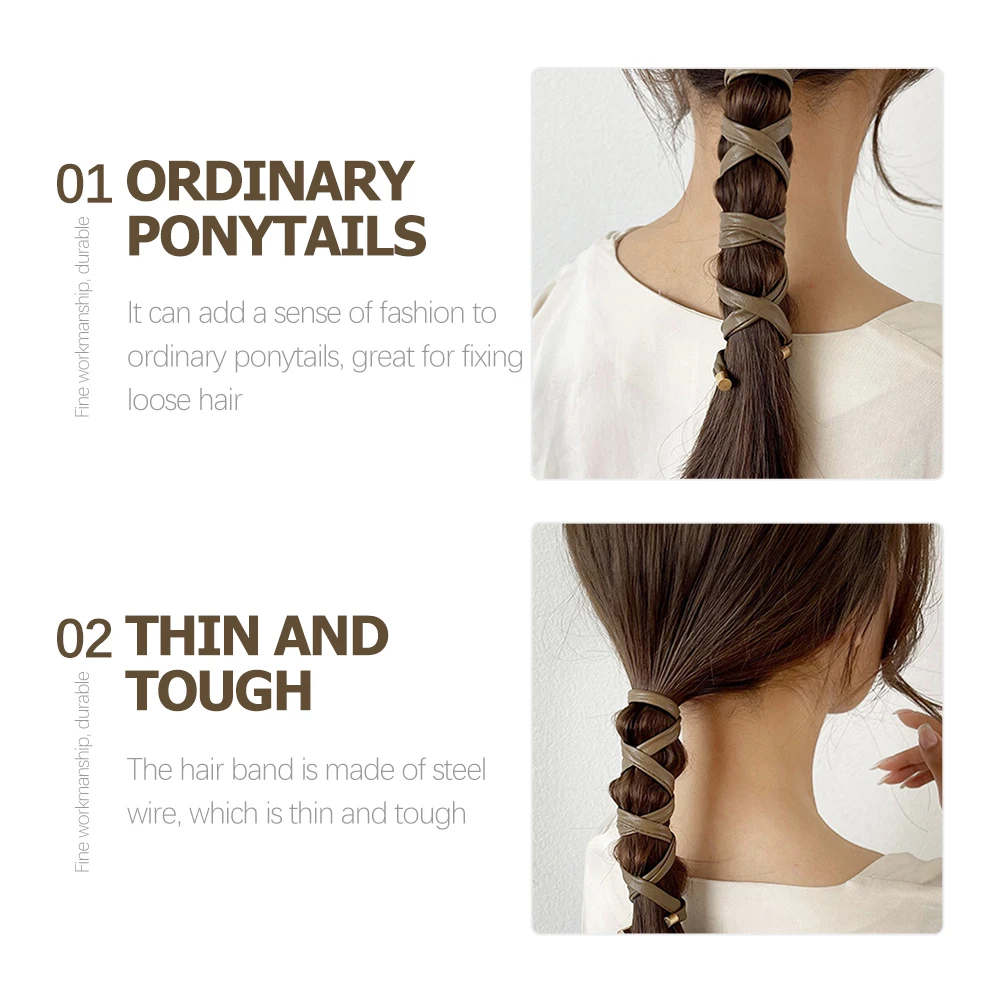 01 ORDINARY PONYTAILS

Fine workmanship, durable

It can add a sense of fashion to ordinary ponytails, great for fixing loose hair

02 THIN AND TOUGH

Fine workmanship, durable

The hair band is made of steel wire, which is thin and tough