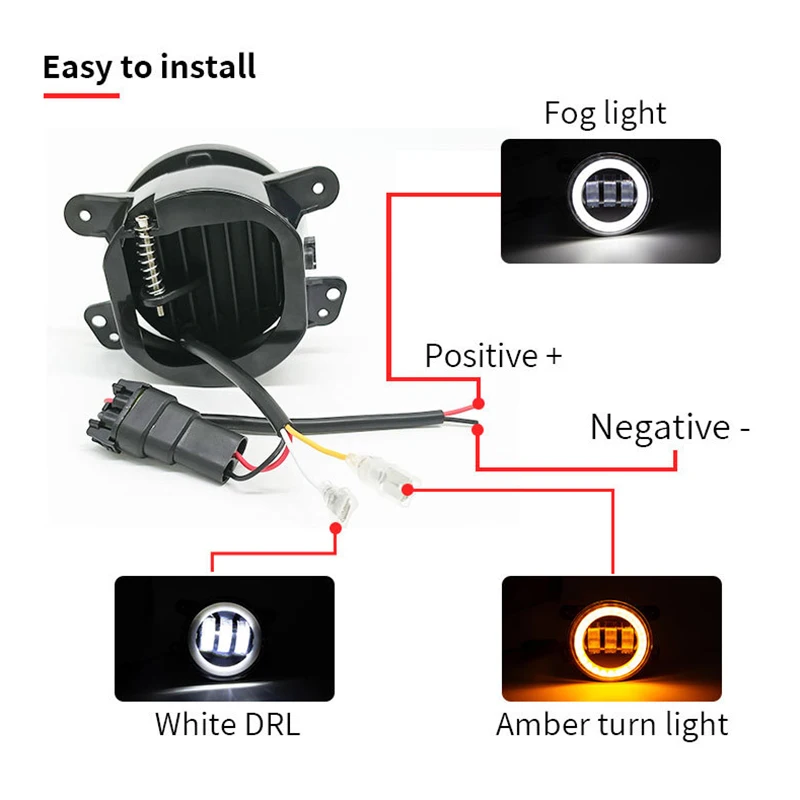 Easy to install

Fog light

Positive +

Negative -

White DRL

Amber turn light