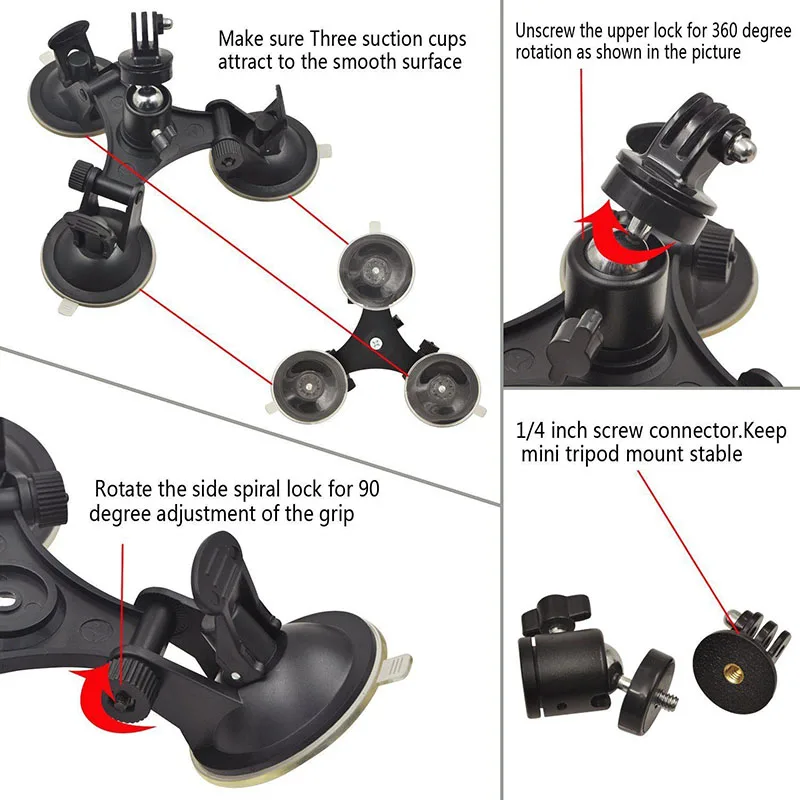 Make sure Three suction cups attract to the smooth surface

Unscrew the upper lock for 360 degree rotation as shown in the picture

Rotate the side spiral lock for 90 degree adjustment of the grip

1/4 inch screw connector.Keep mini tripod mount stable