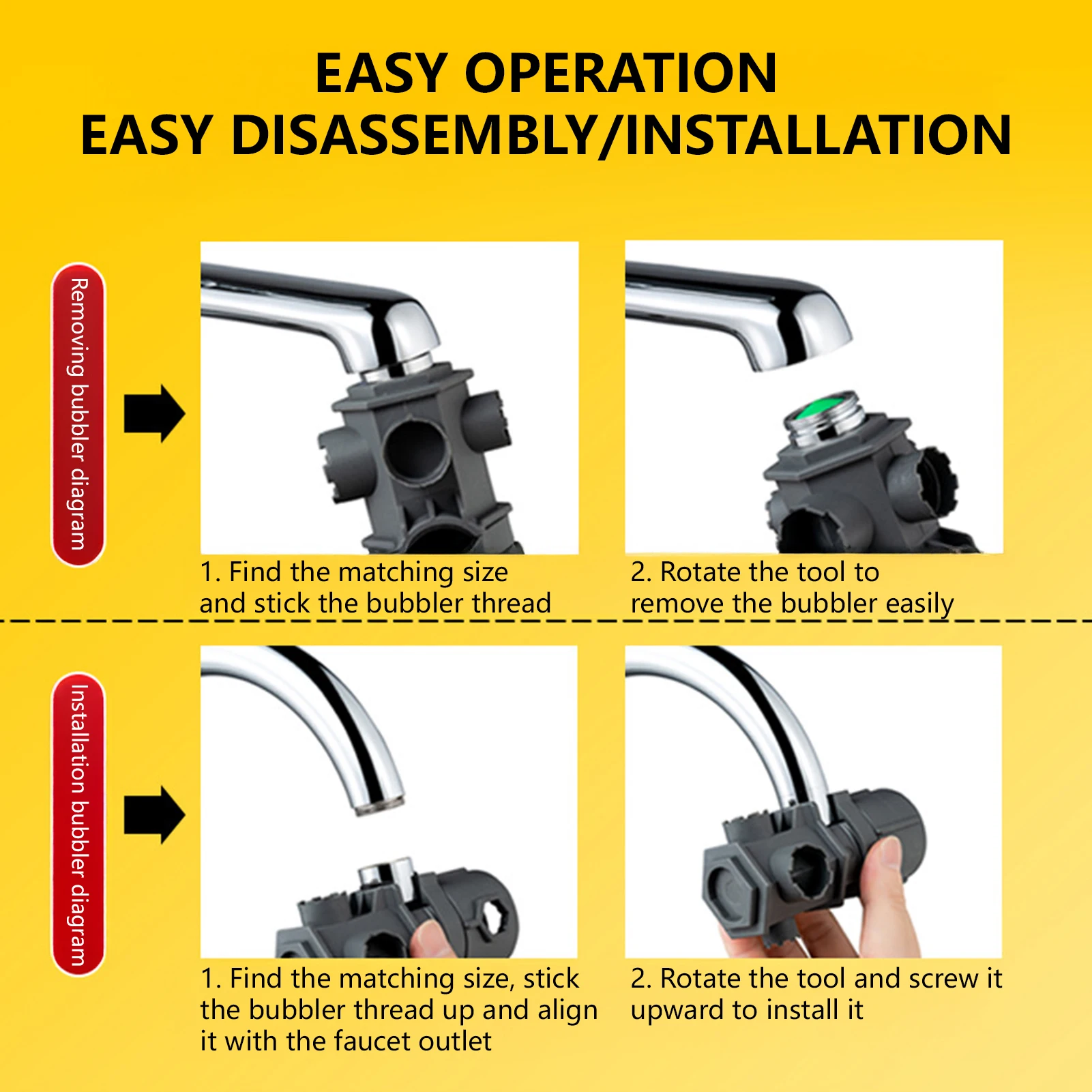 EASY OPERATION
EASY DISASSEMBLY/INSTALLATION

Removing bubbler diagram

1. Find the matching size and stick the bubbler thread

2. Rotate the tool to remove the bubbler easily

Installation bubbler diagram

1. Find the matching size, stick the bubbler thread up and align it with the faucet outlet

2. Rotate the tool and screw it upward to install it