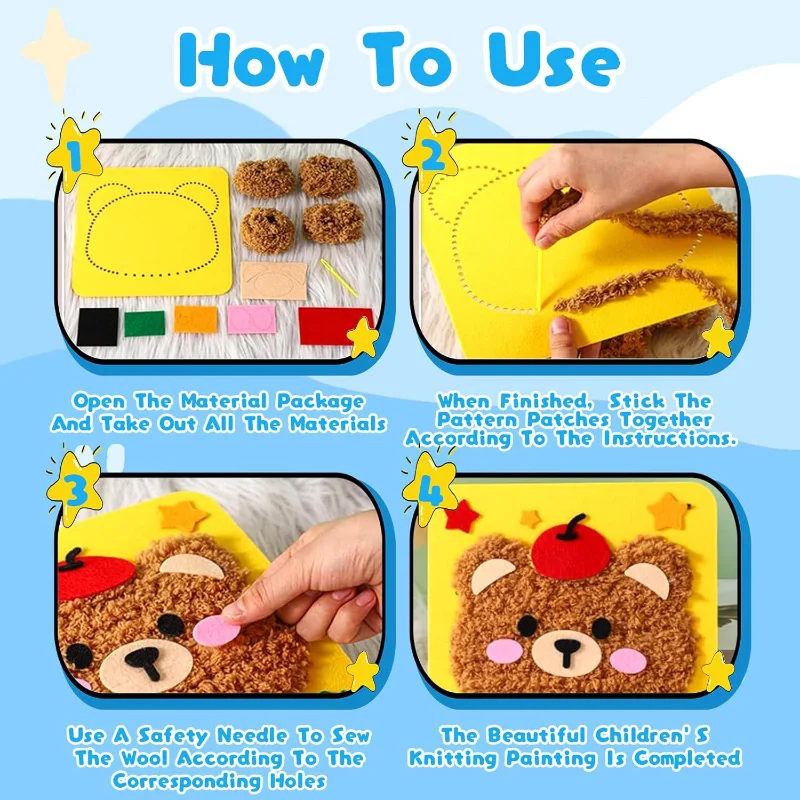 How To Use

1

Open The Material Package And Take Out All The Materials

2

When Finished, Stick The Pattern Patches Together According To The Instructions.

3

Use A Safety Needle To Sew The Wool According To The Corresponding Holes

4

The Beautiful Children' S Knitting Painting Is Completed