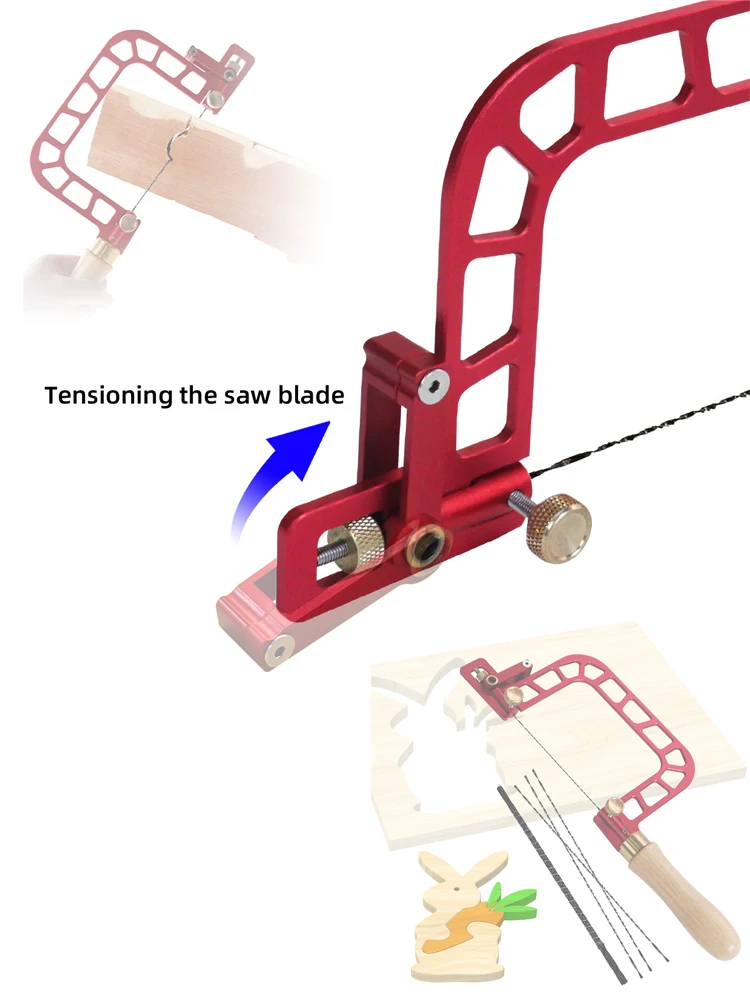 Tensioning the saw blade