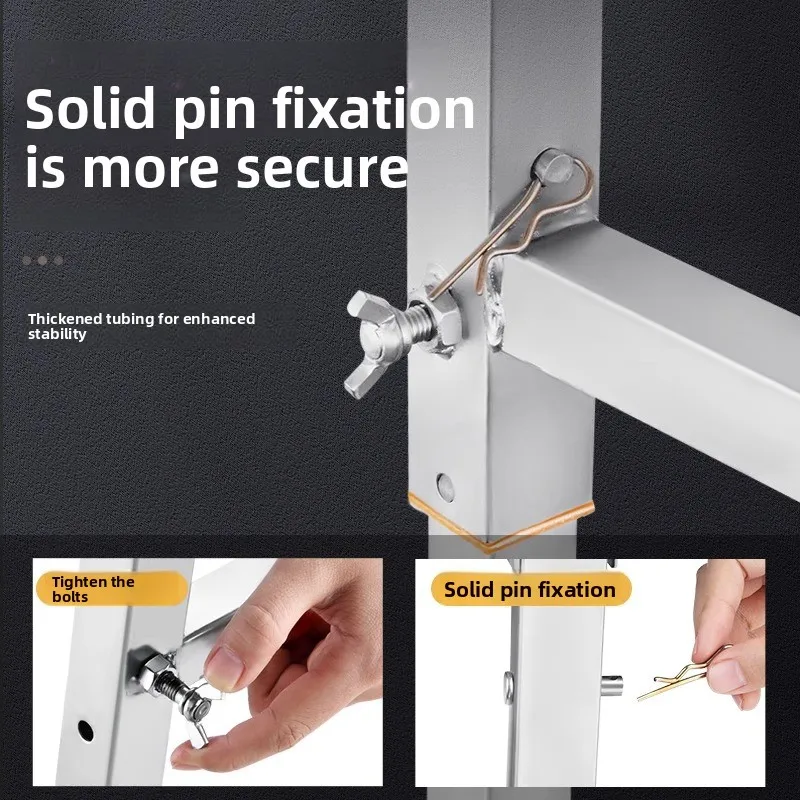 Solid pin fixation is more secure

Thickened tubing for enhanced stability

Tighten the bolts

Solid pin fixation