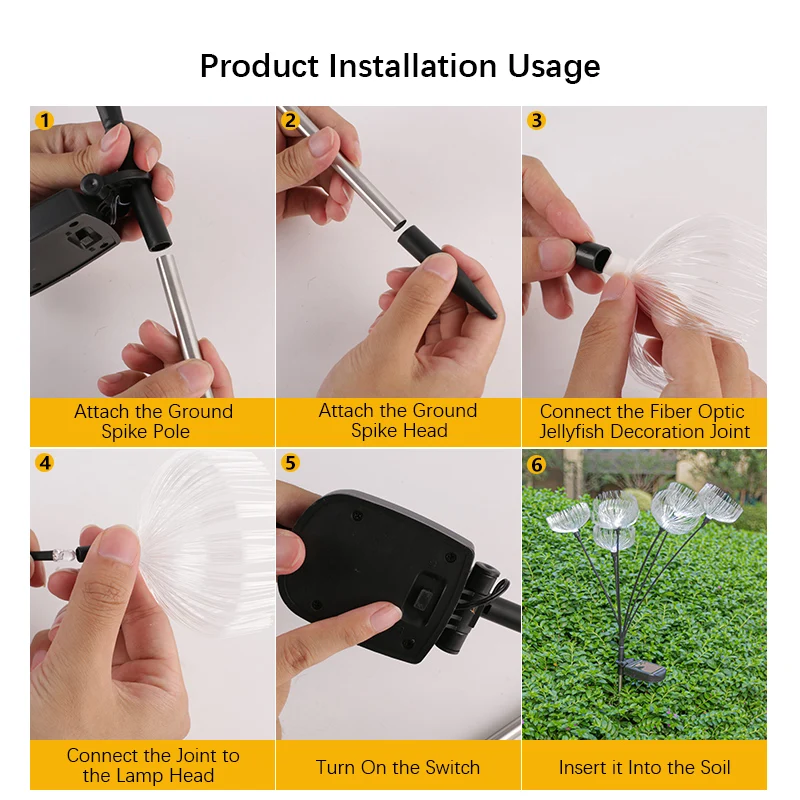 Product Installation Usage

1
Attach the Ground Spike Pole

2
Attach the Ground Spike Head

3
Connect the Fiber Optic Jellyfish Decoration Joint

4
Connect the Joint to the Lamp Head

5
Turn On the Switch

6
Insert it Into the Soil