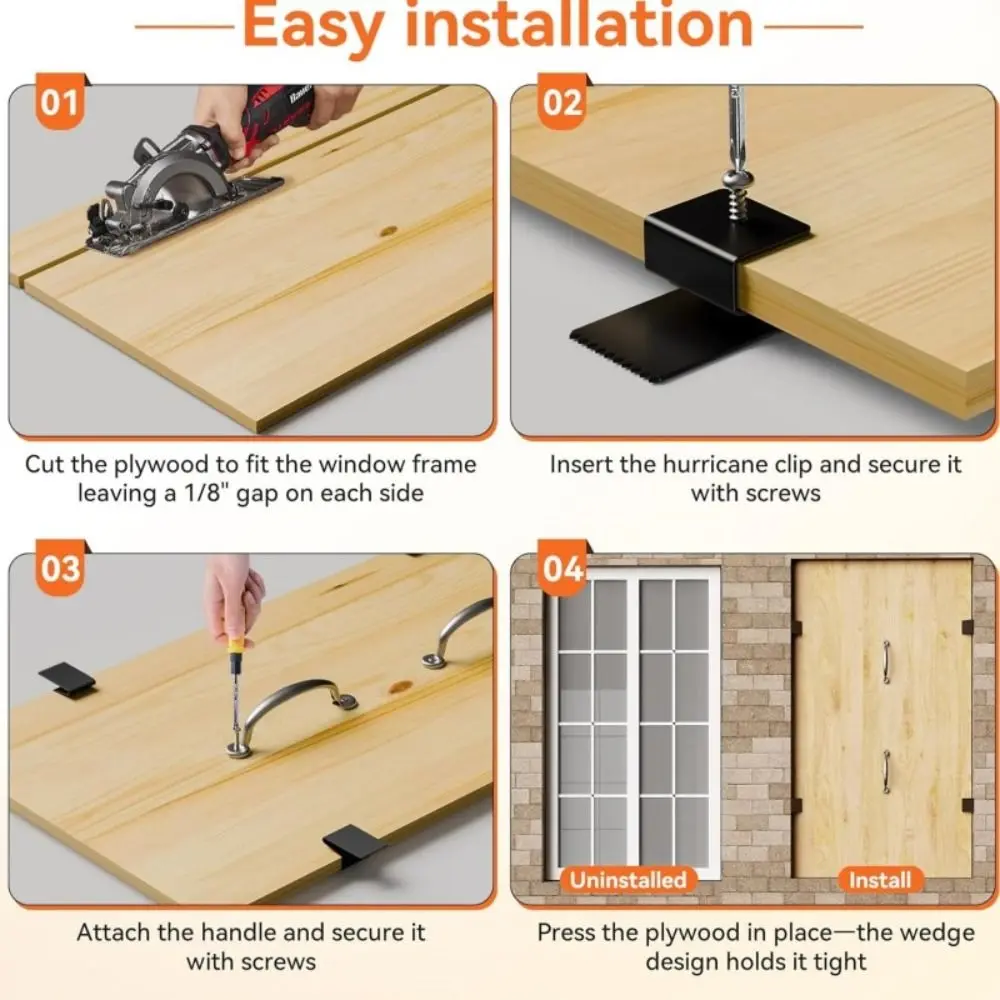 Easy installation

01

Cut the plywood to fit the window frame leaving a 1/8" gap on each side

02

Insert the hurricane clip and secure it with screws

03

Attach the handle and secure it with screws

04

Uninstalled

Install

Press the plywood in place—the wedge design holds it tight