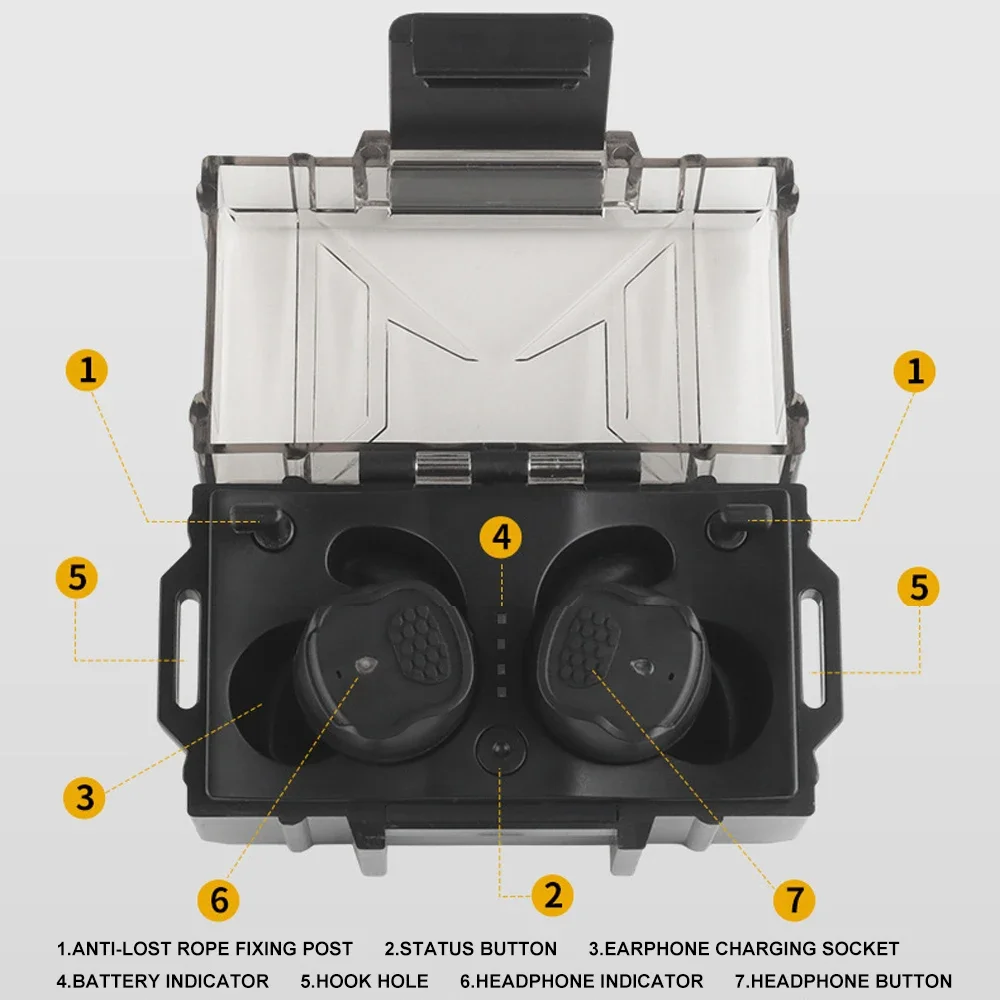 1
1
4
5
5
3
6
2
7

1.ANTI-LOST ROPE FIXING POST 2.STATUS BUTTON 3.EARPHONE CHARGING SOCKET
4.BATTERY INDICATOR 5.HOOK HOLE 6.HEADPHONE INDICATOR 7.HEADPHONE BUTTON