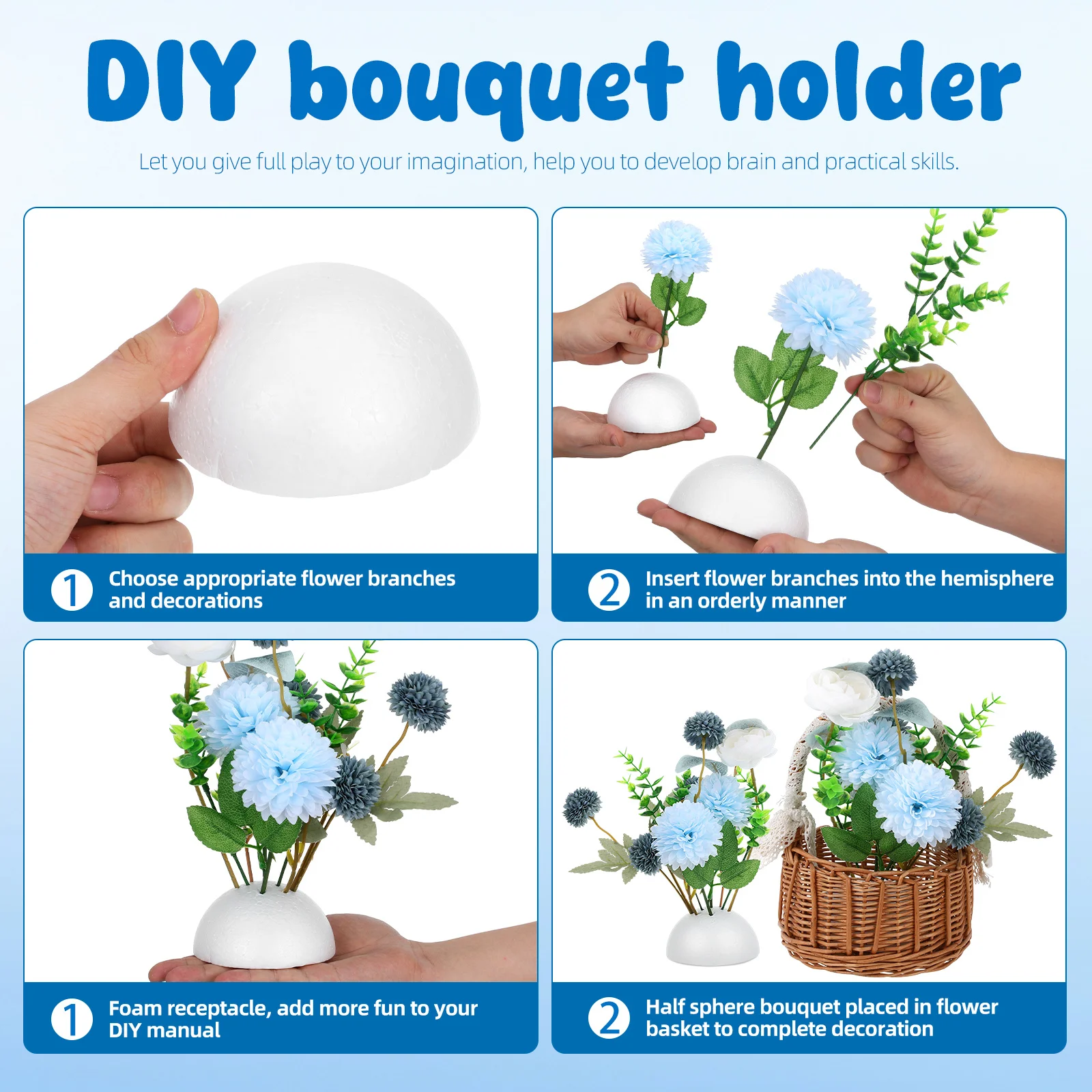 DIY bouquet holder

Let you give full play to your imagination, help you to develop brain and practical skills.

1 Choose appropriate flower branches and decorations

2 Insert flower branches into the hemisphere in an orderly manner

1 Foam receptacle, add more fun to your DIY manual

2 Half sphere bouquet placed in flower basket to complete decoration