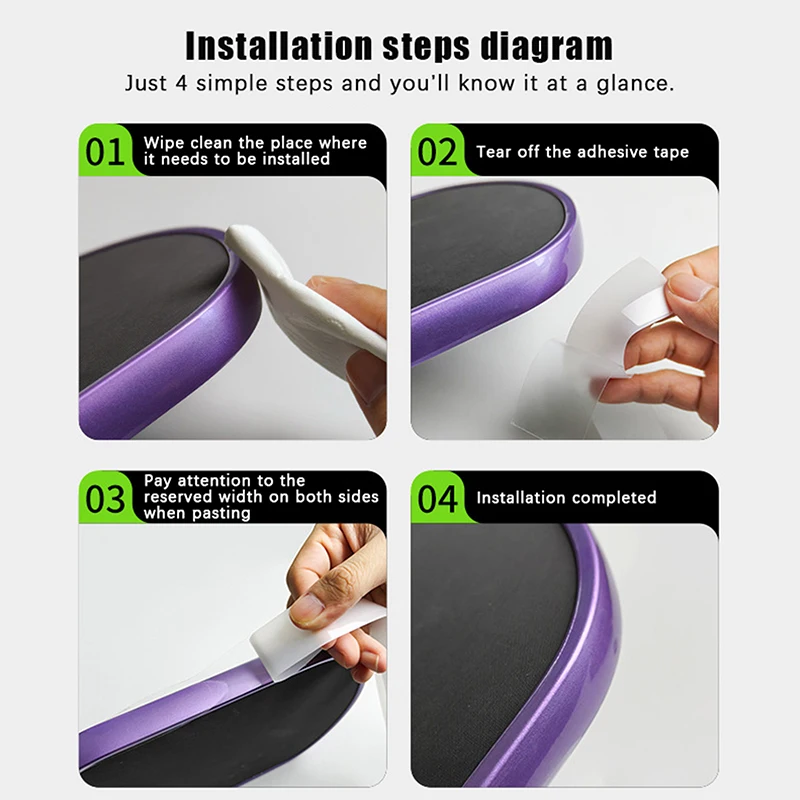 Installation steps diagram
Just 4 simple steps and you'll know it at a glance.

01 Wipe clean the place where it needs to be installed

02 Tear off the adhesive tape

03 Pay attention to the reserved width on both sides when pasting

04 Installation completed