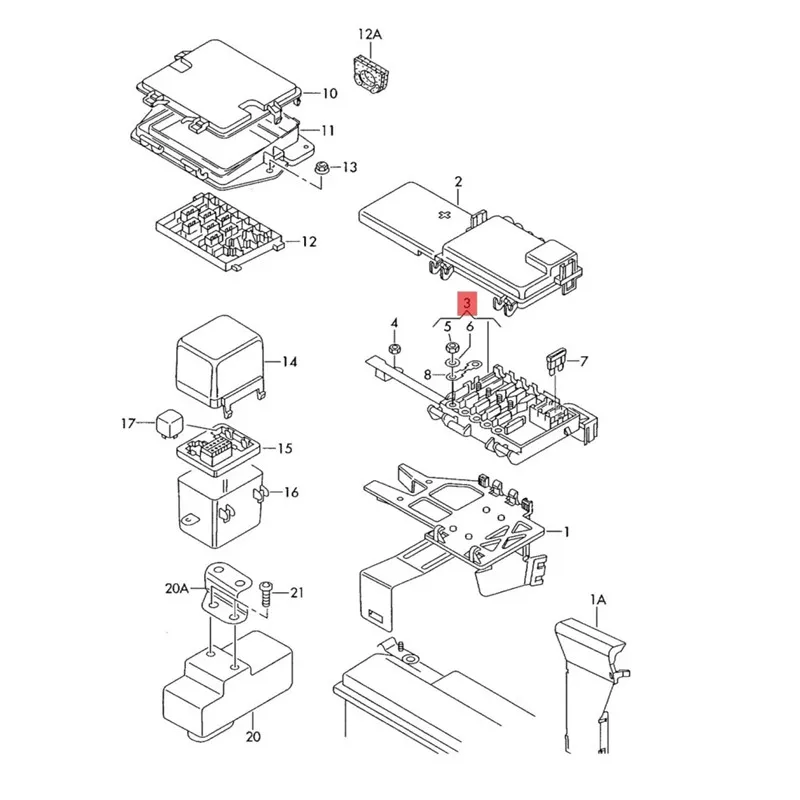 12A
10
11
13
12
2
3
4
5
6
7
8
14
17
15
16
1
20A
21
1A
20