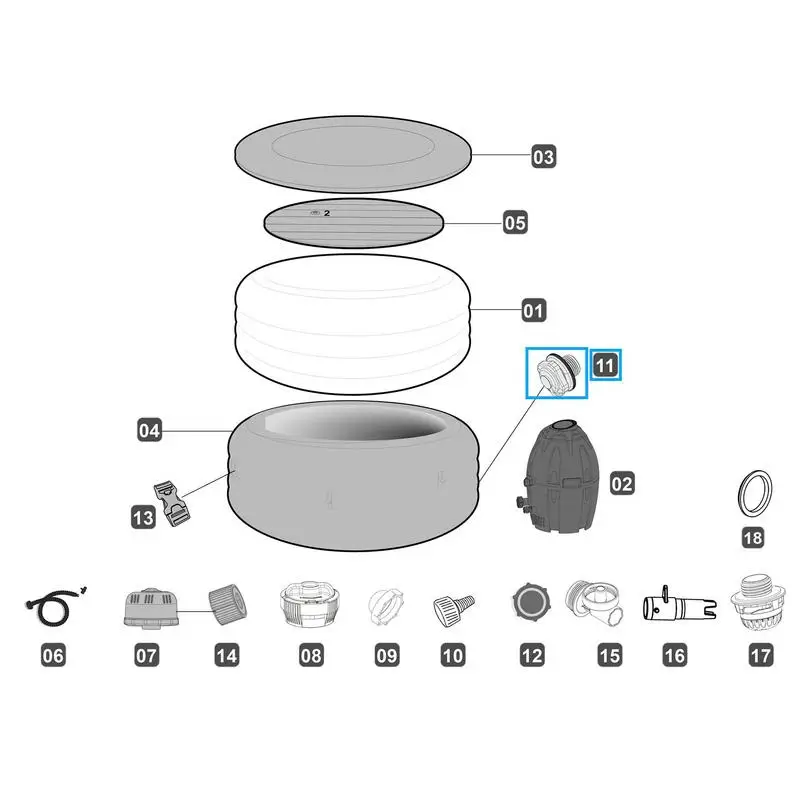 03

2

05

01

11

04

02

13

18

06

07

14

08

09

10

12

15

16

17