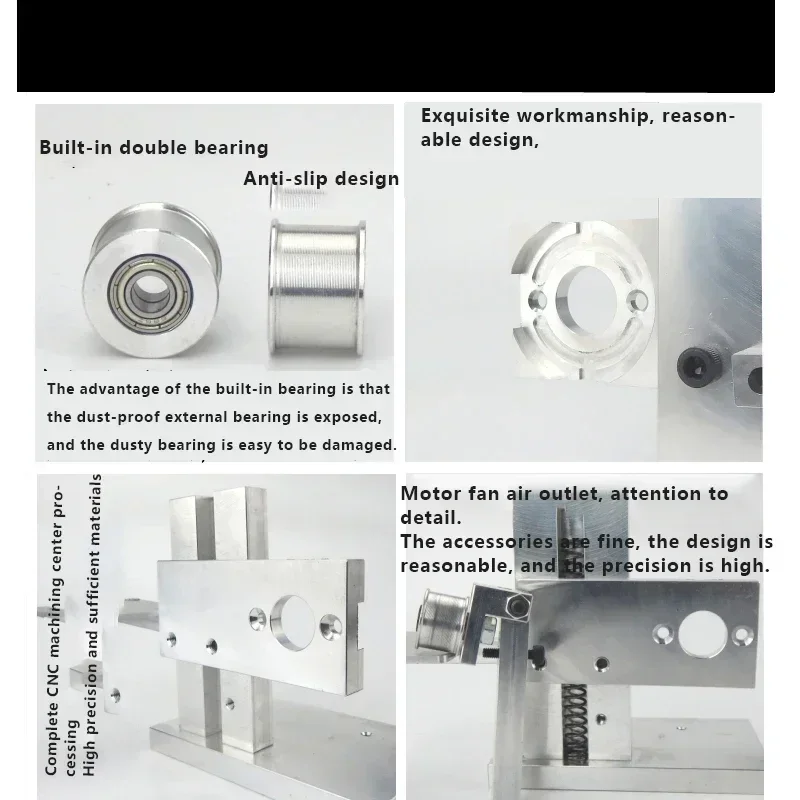 Built-in double bearing

Anti-slip design

The advantage of the built-in bearing is that the dust-proof external bearing is exposed, and the dusty bearing is easy to be damaged.

Exquisite workmanship, reasonable design,

Complete CNC machining center processing
High precision and sufficient materials

Motor fan air outlet, attention to detail.
The accessories are fine, the design is reasonable, and the precision is high.