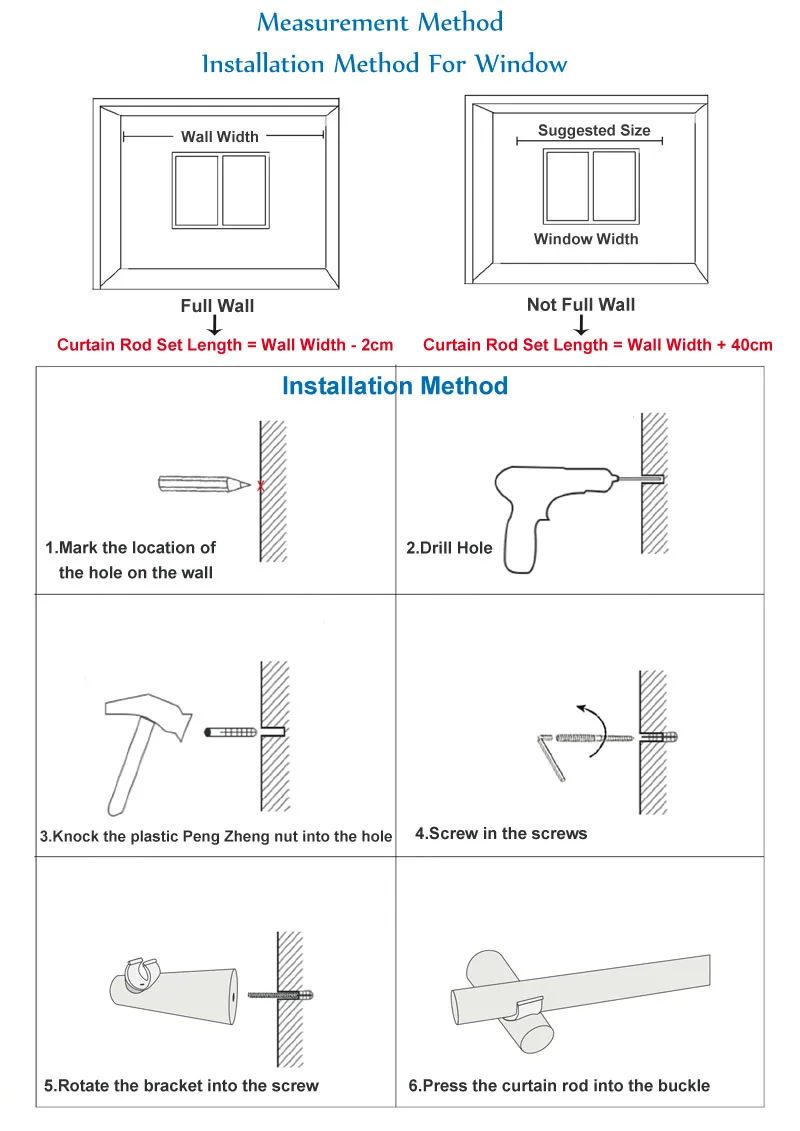 Measurement Method

Installation Method For Window

Wall Width

Full Wall

Curtain Rod Set Length = Wall Width - 2cm

Suggested Size

Window Width

Not Full Wall

Curtain Rod Set Length = Wall Width + 40cm

Installation Method

1.Mark the location of the hole on the wall

2.Drill Hole

3.Knock the plastic Peng Zheng nut into the hole

4.Screw in the screws

5.Rotate the bracket into the screw

6.Press the curtain rod into the buckle